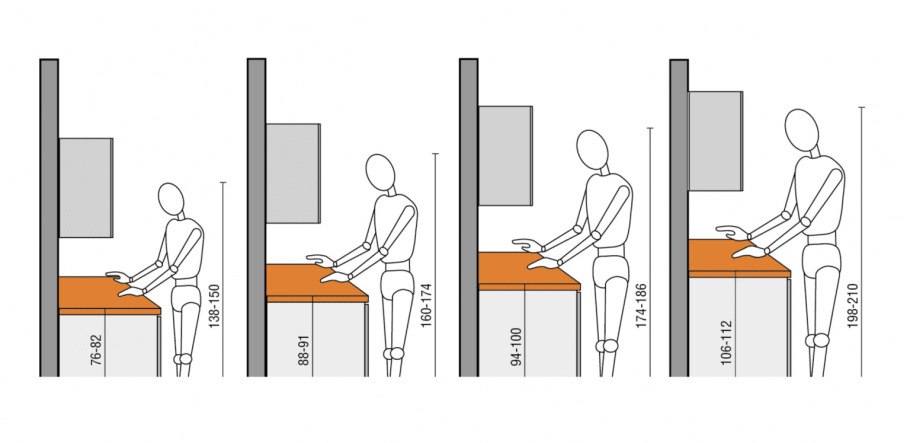 76-82

138-150

88-91

160-174

94-100

174-186

106-112

198-210