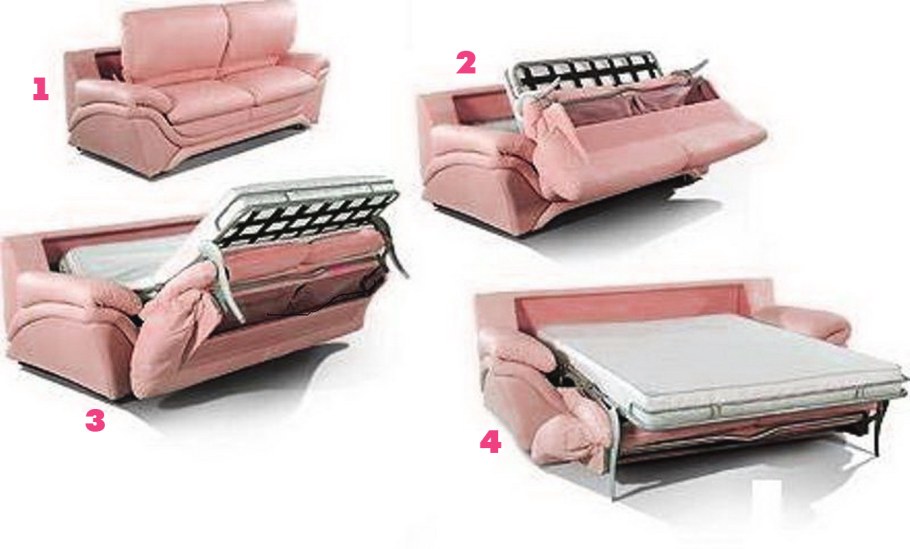 1

2

3

4