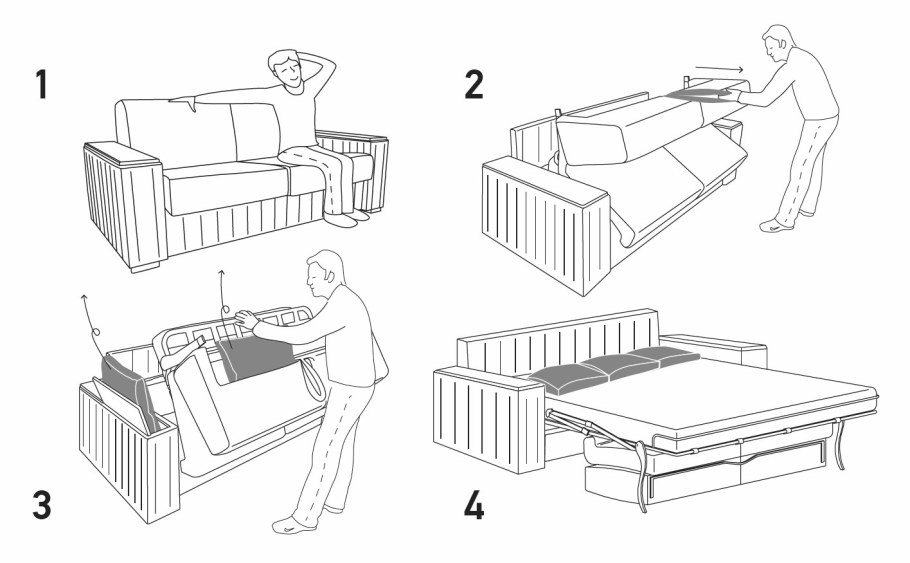 1

2

3

4