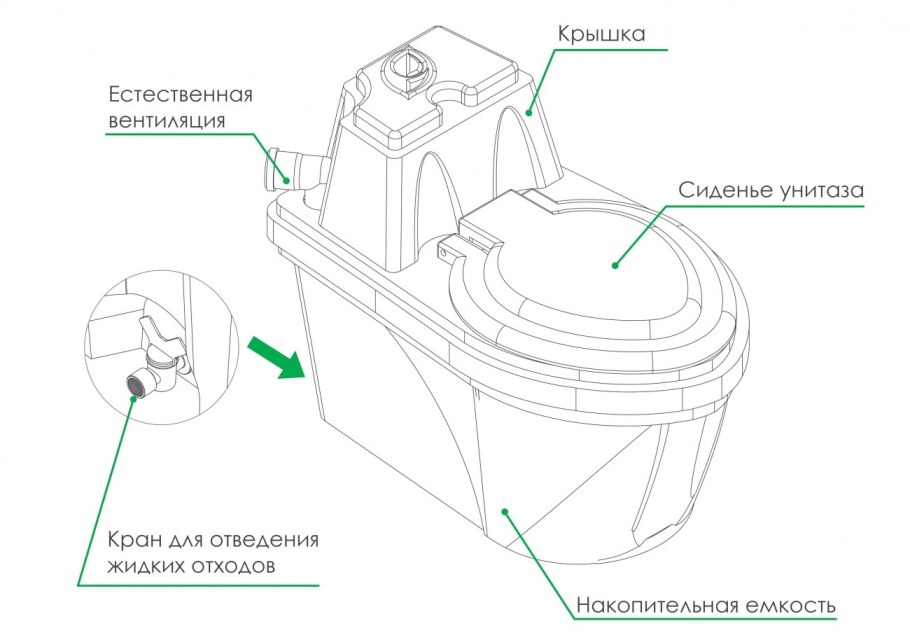 Крышка

Естественная вентиляция

Сиденье унитаза

Кран для отведения жидких отходов

Накопительная емкость