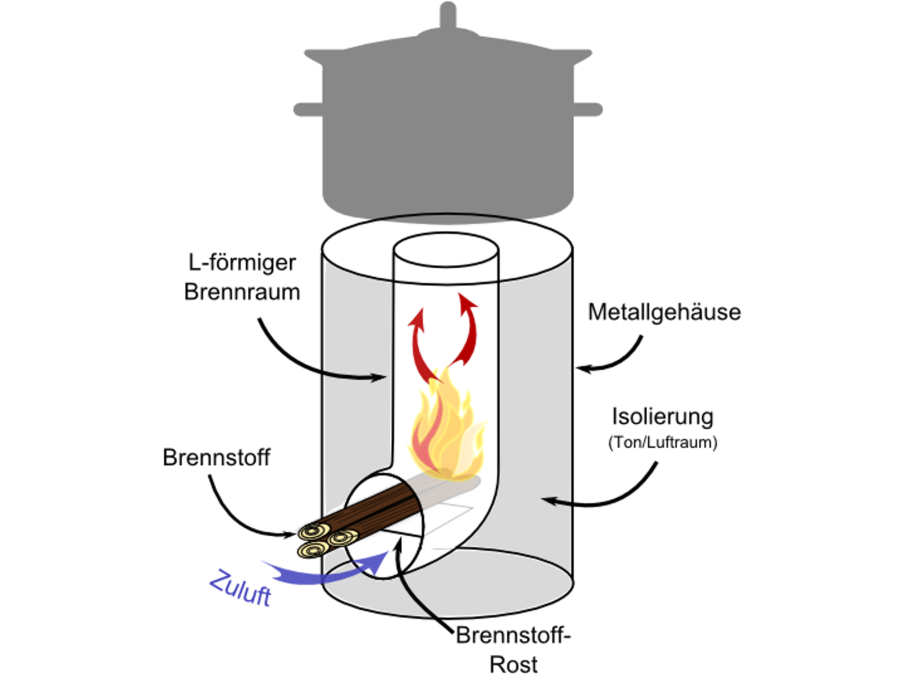 L-förmiger Brennraum

Metallgehäuse

Isolierung
(Ton/Luftraum)

Brennstoff

Zuluft

Brennstoff-Rost