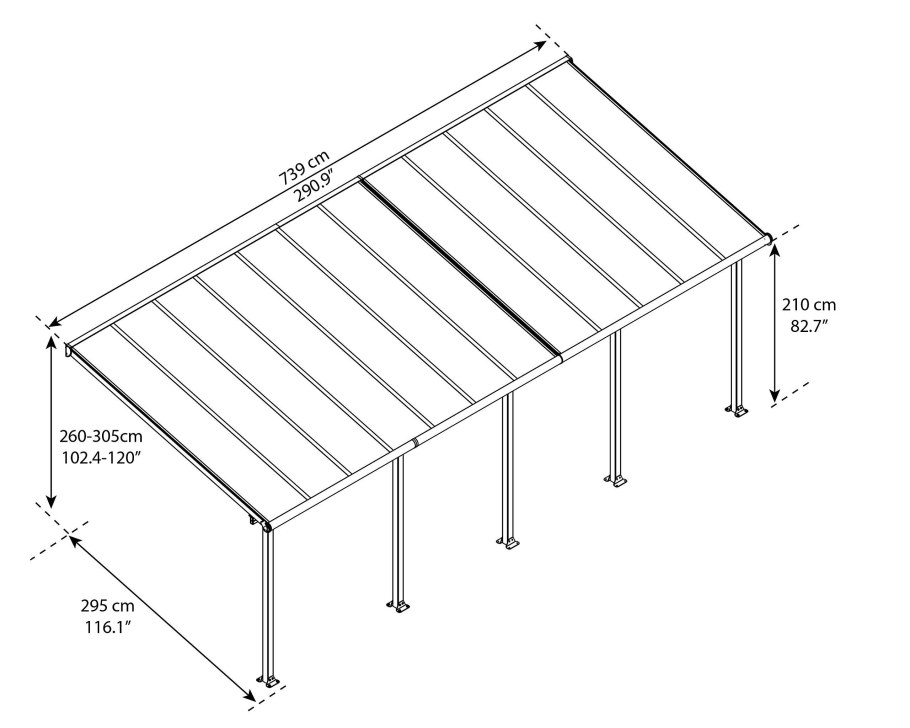 739 cm
290.9″

210 cm
82.7″

260-305cm
102.4-120″

295 cm
116.1″