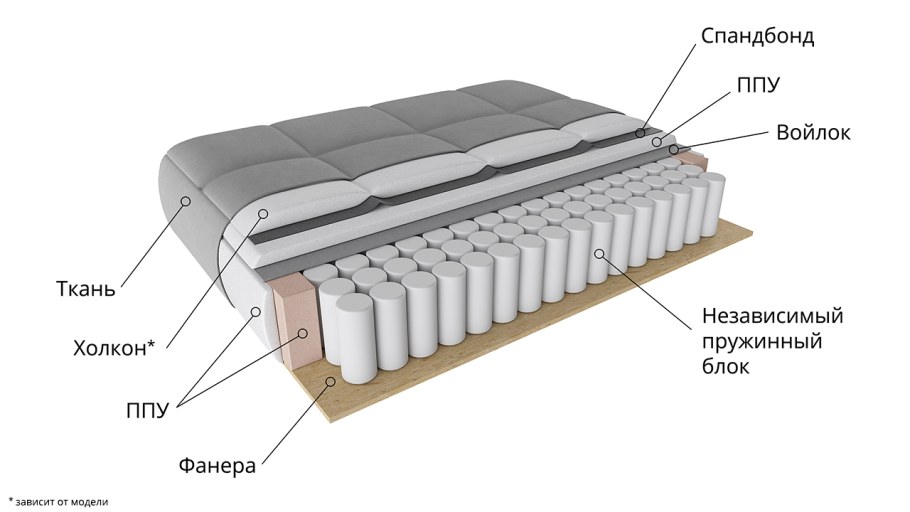 Спандбонд

ППУ

Войлок

Ткань

Холкон*

ППУ

Фанера

Независимый пружинный блок

* зависит от модели