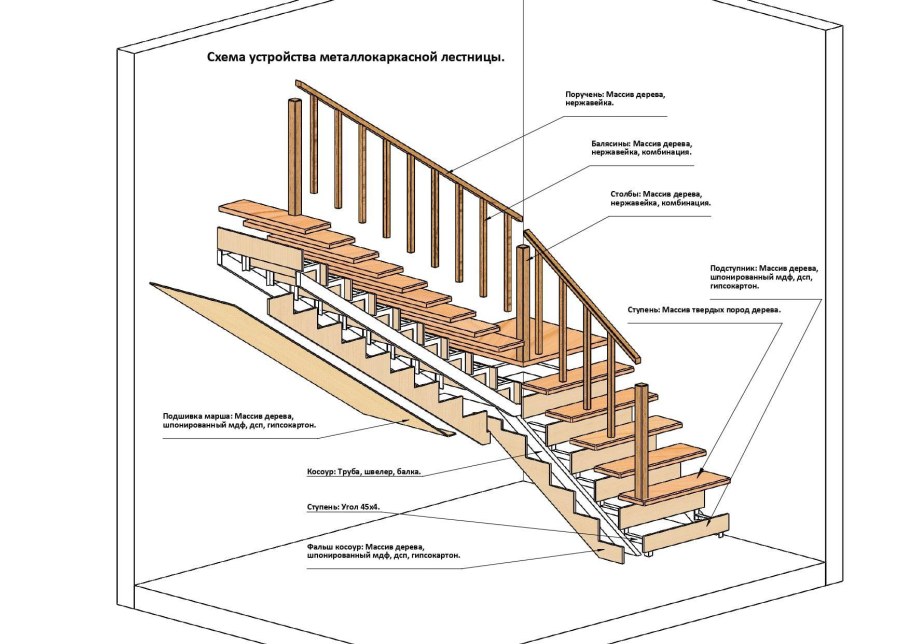 Схема устройства металлокаркасной лестницы.

Поручень: Массив дерева, нержавейка.

Балясины: Массив дерева, нержавейка, комбинация.

Столбы: Массив дерева, нержавейка, комбинация.

Подступник: Массив дерева, шпонированный мдф, дсп, гипсокартон.

Ступень: Массив твердых пород дерева.

Подшивка марша: Массив дерева, шпонированный мдф, дсп, гипсокартон.

Косоур: Труба, швелер, балка.

Ступень: Угол 45х4.

Фальш косоур: Массив дерева, шпонированный мдф, дсп, гипсокартон.