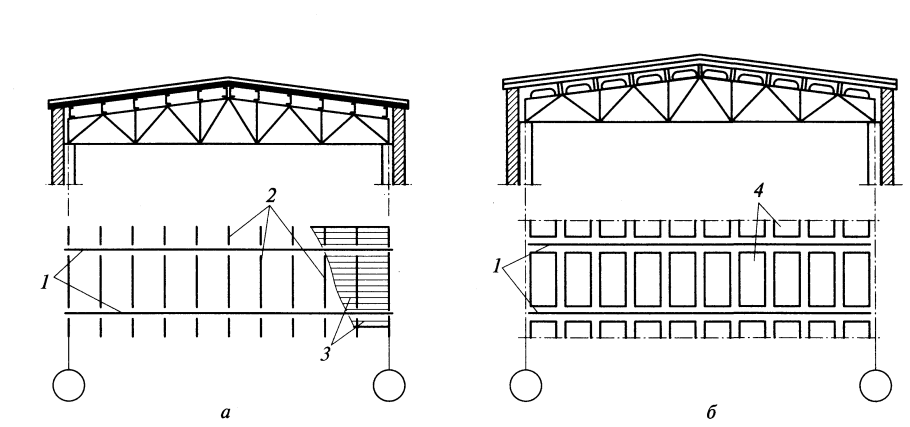 2
1
3
а
4
1
б