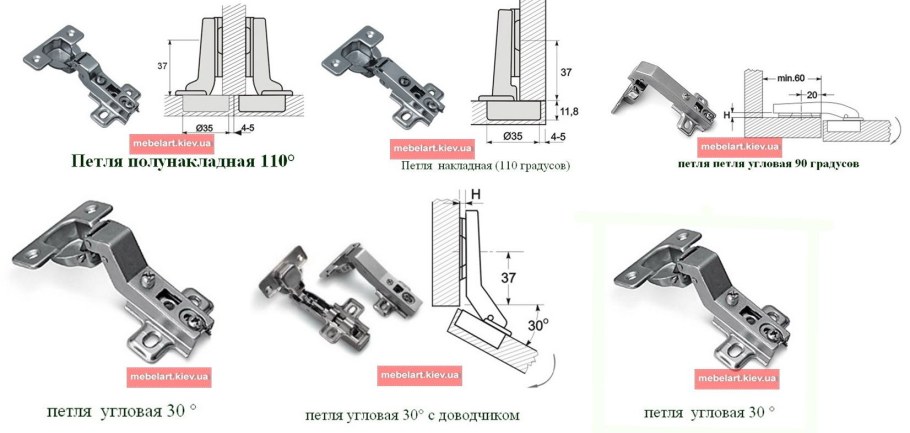 37

Ø35

4-5

mebelart.kiev.ua

Петля полунакладная 110°

37

11,8

Ø35

4-5

mebelart.kiev.ua

Петля накладная (110 градусов)

min.60

20

H

mebelart.kiev.ua

петля петля угловая 90 градусов

mebelart.kiev.ua

петля угловая 30 °

H

37

30°

mebelart.kiev.ua

петля угловая 30° с доводчиком

mebelart.kiev.ua

петля угловая 30 °