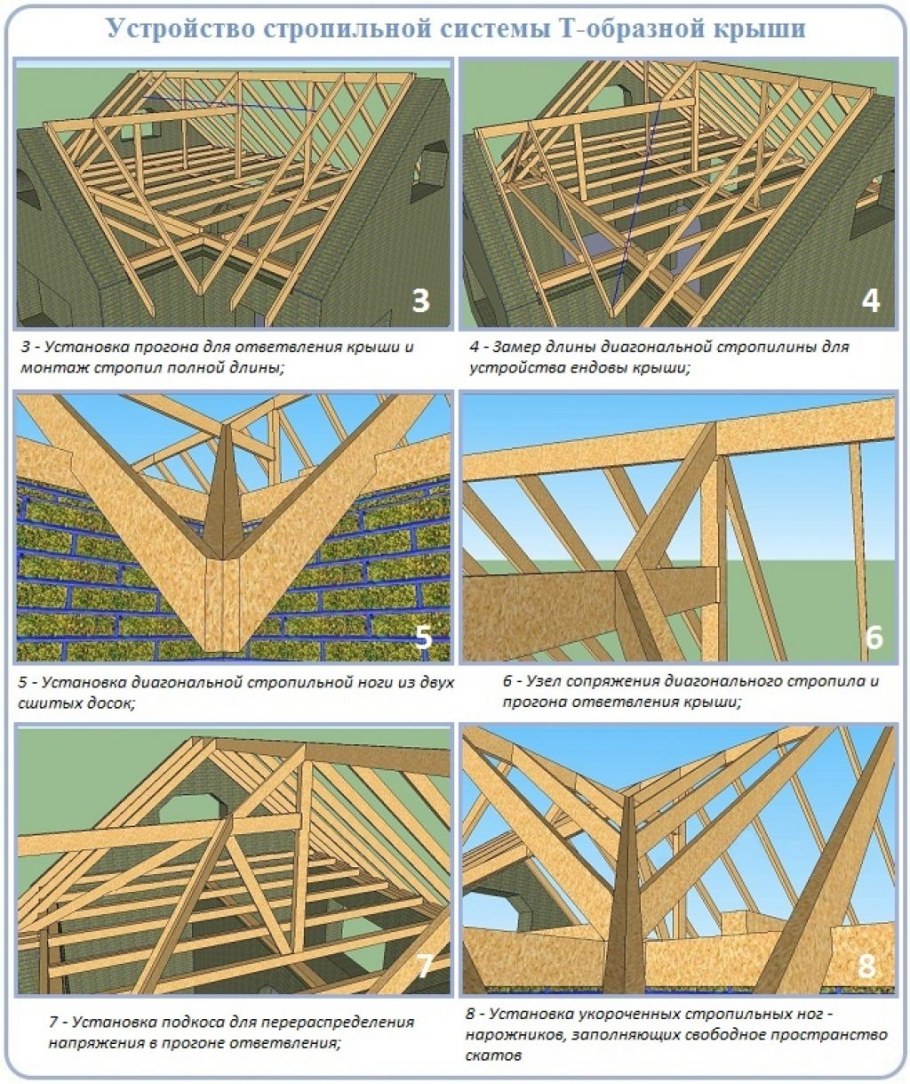 Устройство стропильной системы Т-образной крыши

3

3 - Установка прогона для ответвления крыши и монтаж стропил полной длины;

4

4 - Замер длины диагональной стропилины для устройства ендовы крыши;

5

5 - Установка диагональной стропильной ноги из двух сшитых досок;

6

6 - Узел сопряжения диагонального стропила и прогона ответвления крыши;

7

7 - Установка подкоса для перераспределения напряжения в прогоне ответвления;

8

8 - Установка укороченных стропильных ног - нарожников, заполняющих свободное пространство скатов