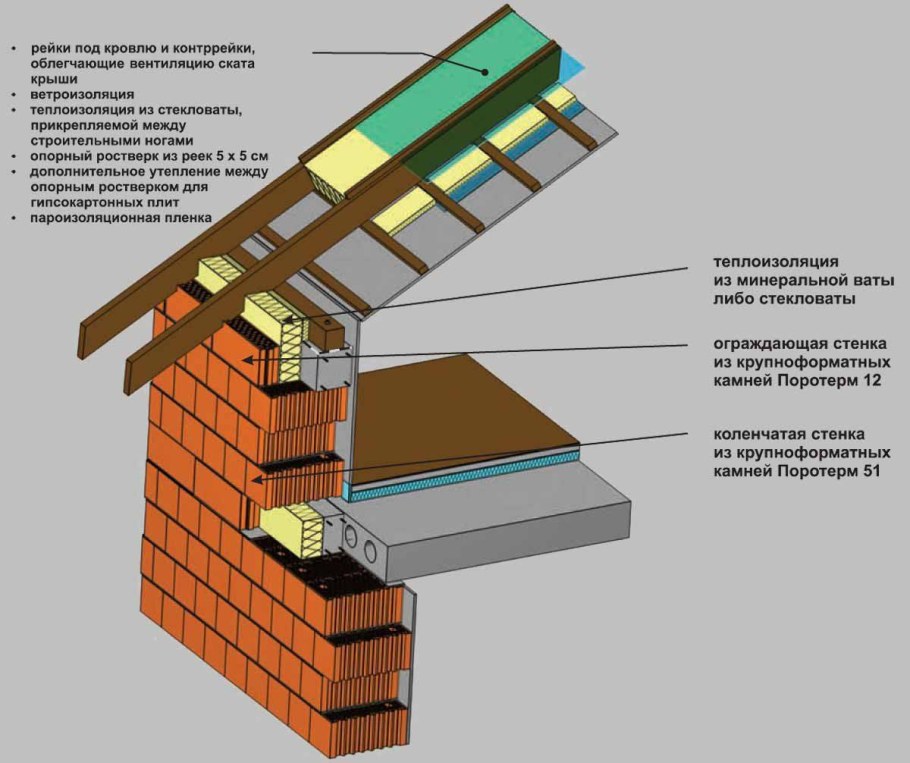 • рейки под кровлю и контррейки, облегчающие вентиляцию ската крыши
• ветроизоляция
• теплоизоляция из стекловаты, прикрепляемой между строительными ногами
• опорный ростверк из реек 5 х 5 см
• дополнительное утепление между опорным ростверком для гипсокартонных плит
• пароизоляционная пленка

теплоизоляция из минеральной ваты либо стекловаты

ограждающая стенка из крупноформатных камней Поротерм 12

коленчатая стенка из крупноформатных камней Поротерм 51