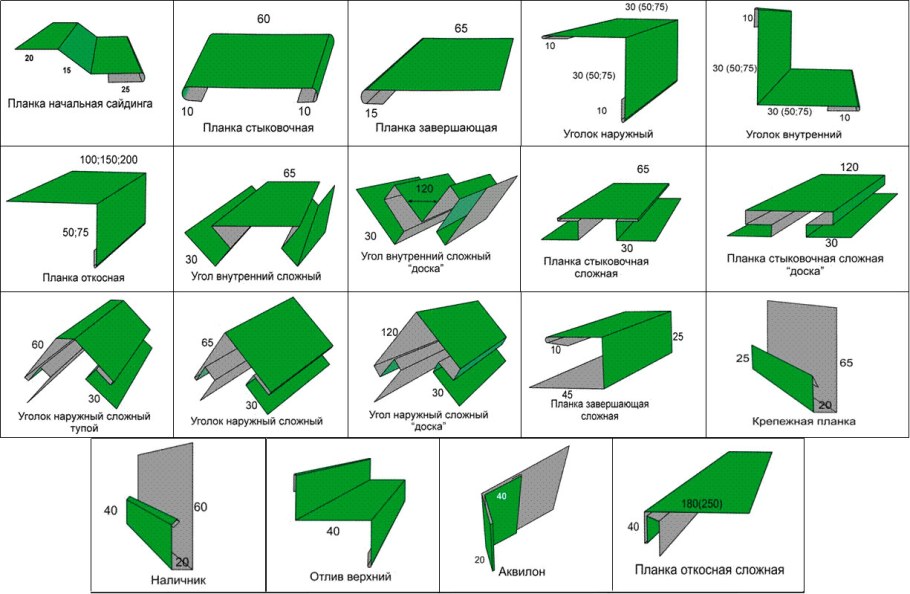 20
15
25
Планка начальная сайдинга

60
10
10
Планка стыковочная

65
15
Планка завершающая

30 (50;75)
10
30 (50;75)
10
Уголок наружный

10
30 (50;75)
30 (50;75)
10
Уголок внутренний

100;150;200
50;75
Планка откосная

65
30
Угол внутренний сложный

120
30
Угол внутренний сложный "доска"

65
30
Планка стыковочная сложная

120
30
Планка стыковочная сложная "доска"

60
30
Уголок наружный сложный тупой

65
30
Уголок наружный сложный

120
30
Угол наружный сложный "доска"

10
25
45
Планка завершающая сложная

25
65
20
Крепежная планка

40
60
20
Наличник

40
Отлив верхний

40
20
Аквилон

180(250)
40
Планка откосная сложная