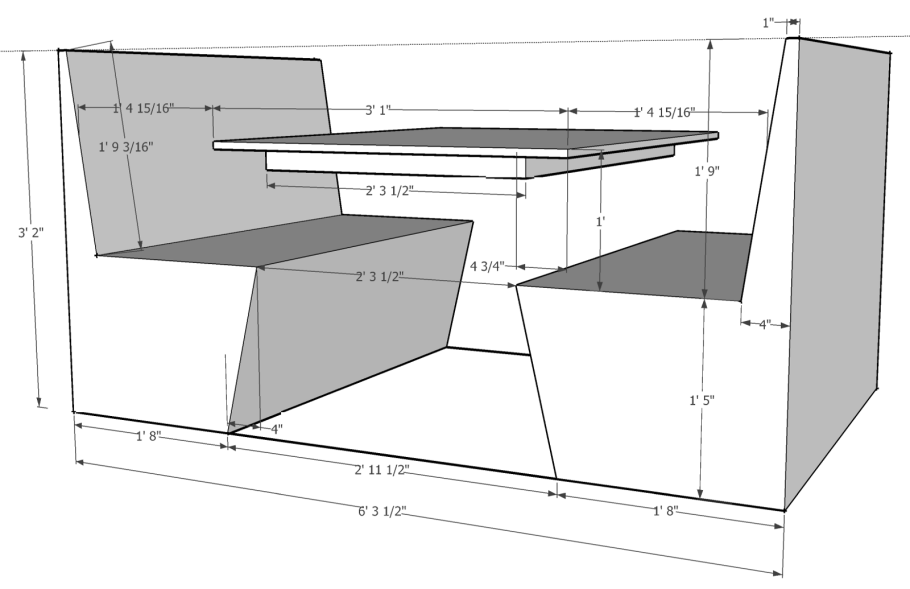 1"
1' 4 15/16"
3' 1"
1' 4 15/16"
1' 9 3/16"
1' 9"
2' 3 1/2"
3' 2"
1'
4 3/4"
2' 3 1/2"
4"
1' 5"
4"
1' 8"
2' 11 1/2"
1' 8"
6' 3 1/2"