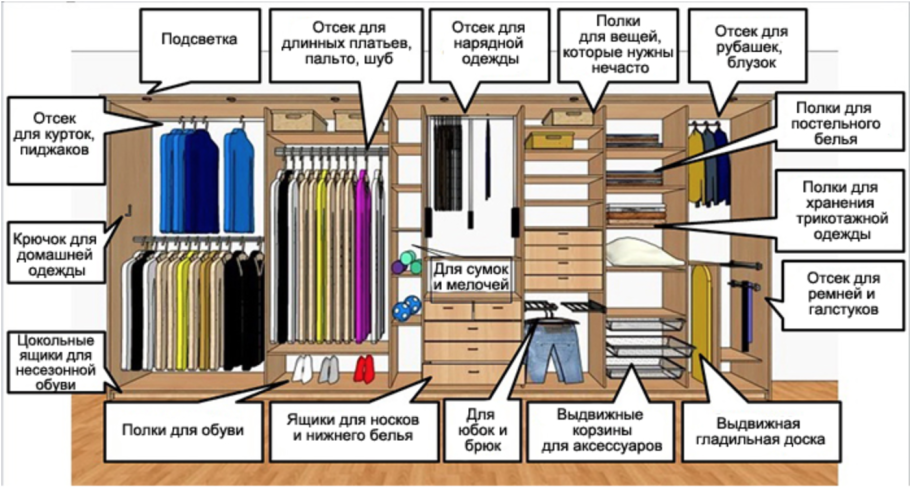 Подсветка

Отсек для длинных платьев, пальто, шуб

Отсек для нарядной одежды

Полки для вещей, которые нужны нечасто

Отсек для рубашек, блузок

Отсек для курток, пиджаков

Полки для постельного белья

Полки для хранения трикотажной одежды

Крючок для домашней одежды

Для сумок и мелочей

Отсек для ремней и галстуков

Цокольные ящики для несезонной обуви

Полки для обуви

Ящики для носков и нижнего белья

Для юбок и брюк

Выдвижные корзины для аксессуаров

Выдвижная гладильная доска