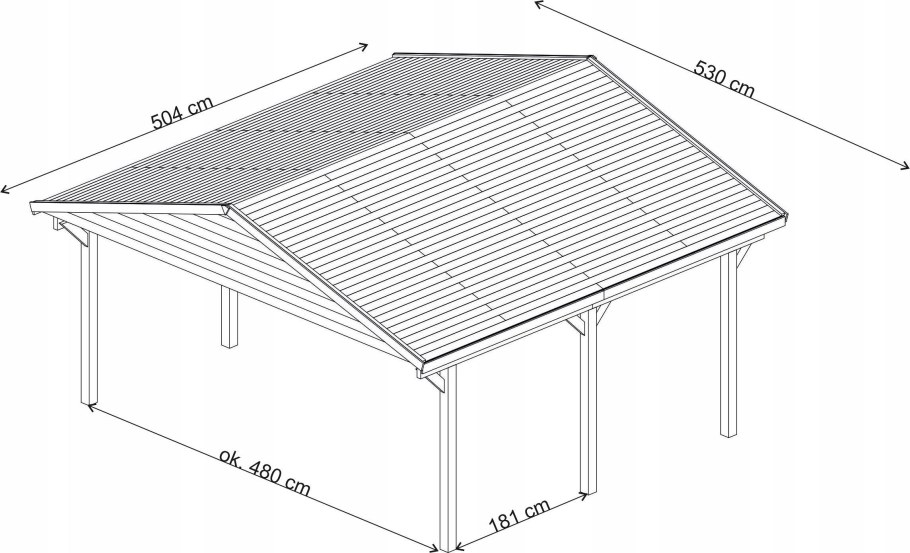 504 cm

530 cm

ok. 480 cm

181 cm