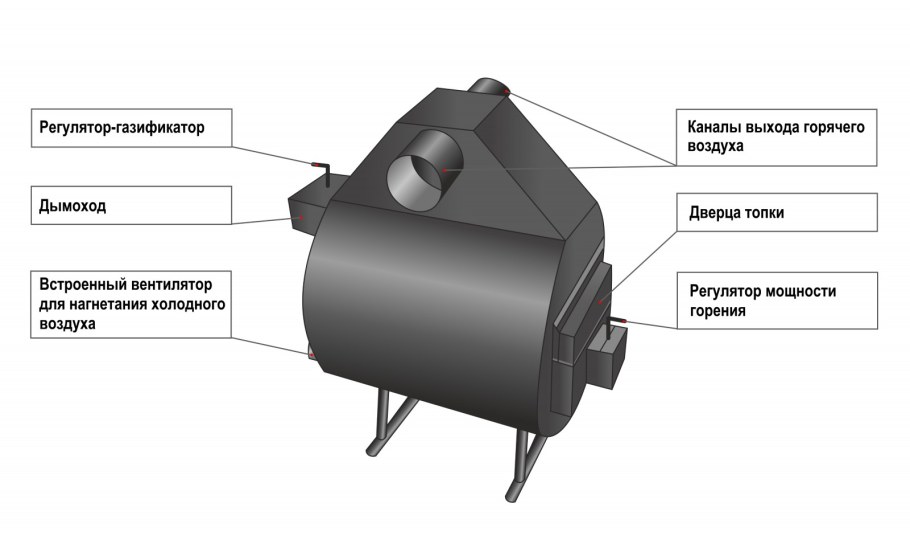 Регулятор-газификатор

Дымоход

Встроенный вентилятор для нагнетания холодного воздуха

Каналы выхода горячего воздуха

Дверца топки

Регулятор мощности горения