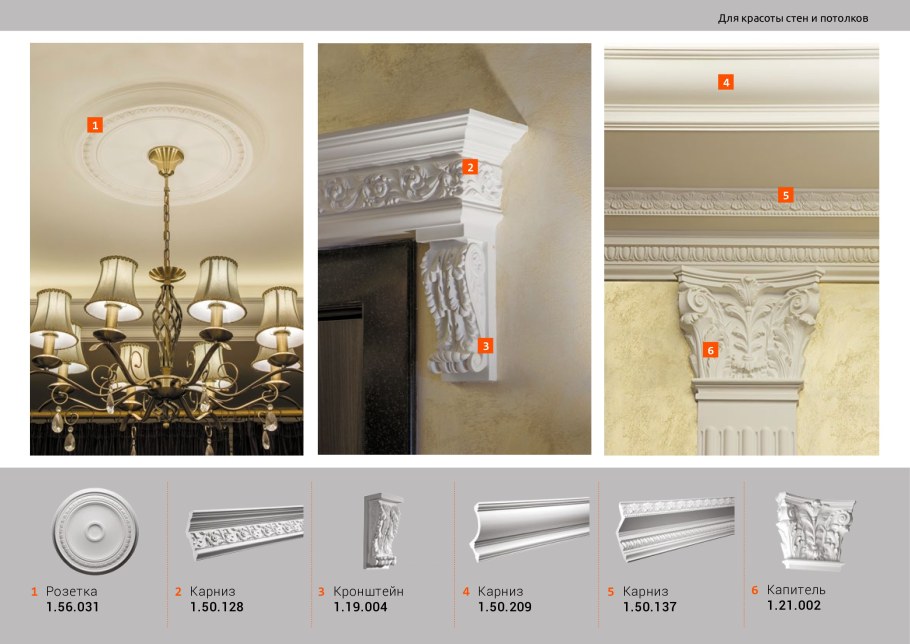 Для красоты стен и потолков

1

2

3

4

5

6

1 Розетка
1.56.031

2 Карниз
1.50.128

3 Кронштейн
1.19.004

4 Карниз
1.50.209

5 Карниз
1.50.137

6 Капитель
1.21.002