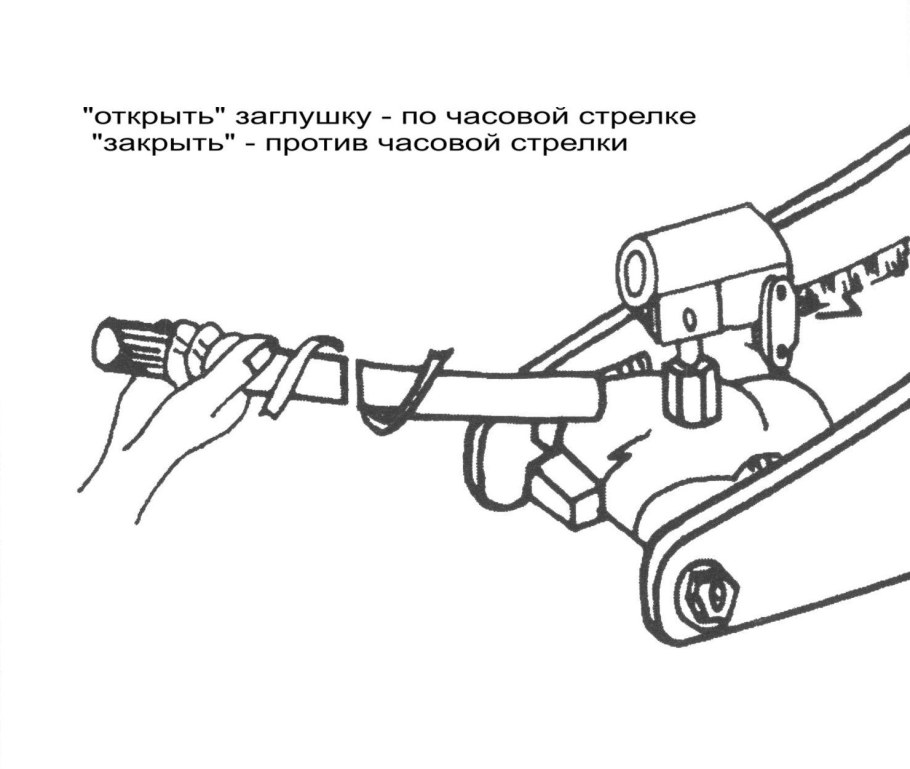 "открыть" заглушку - по часовой стрелке
"закрыть" - против часовой стрелки