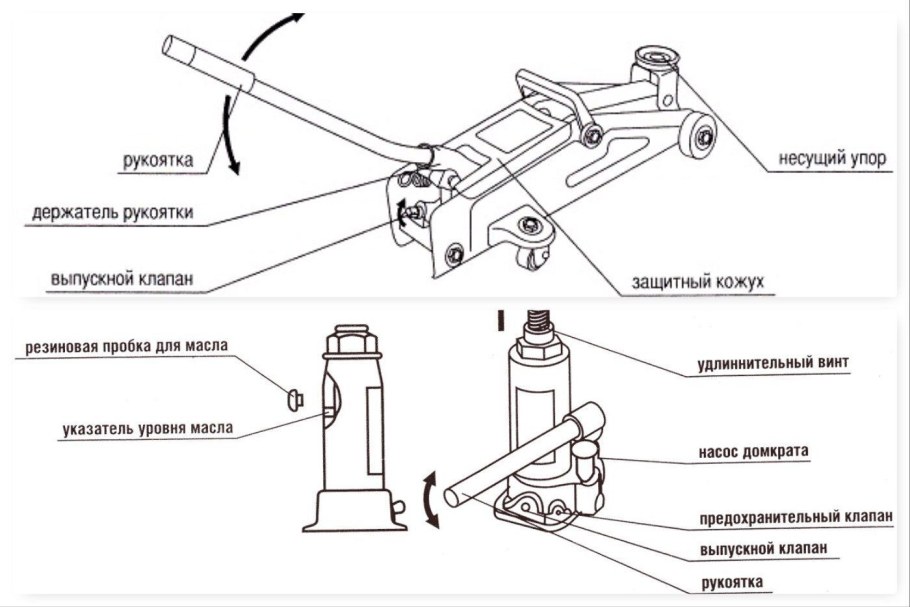 рукоятка
держатель рукоятки
выпускной клапан
несущий упор
защитный кожух
резиновая пробка для масла
указатель уровня масла
удлиннительный винт
насос домкрата
предохранительный клапан
выпускной клапан
рукоятка