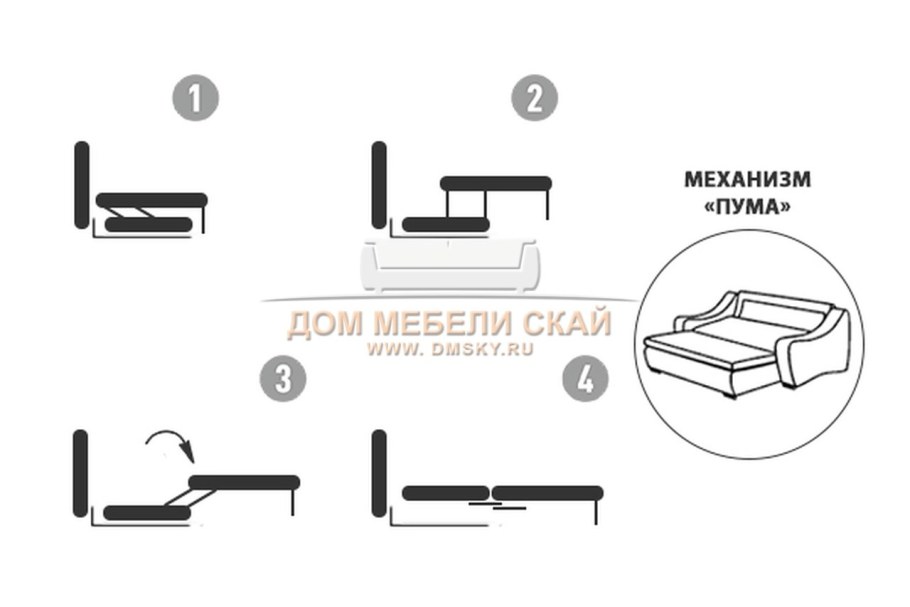 1

2

МЕХАНИЗМ «ПУМА»

ДОМ МЕБЕЛИ СКАЙ
WWW. DMSKY.RU

3

4