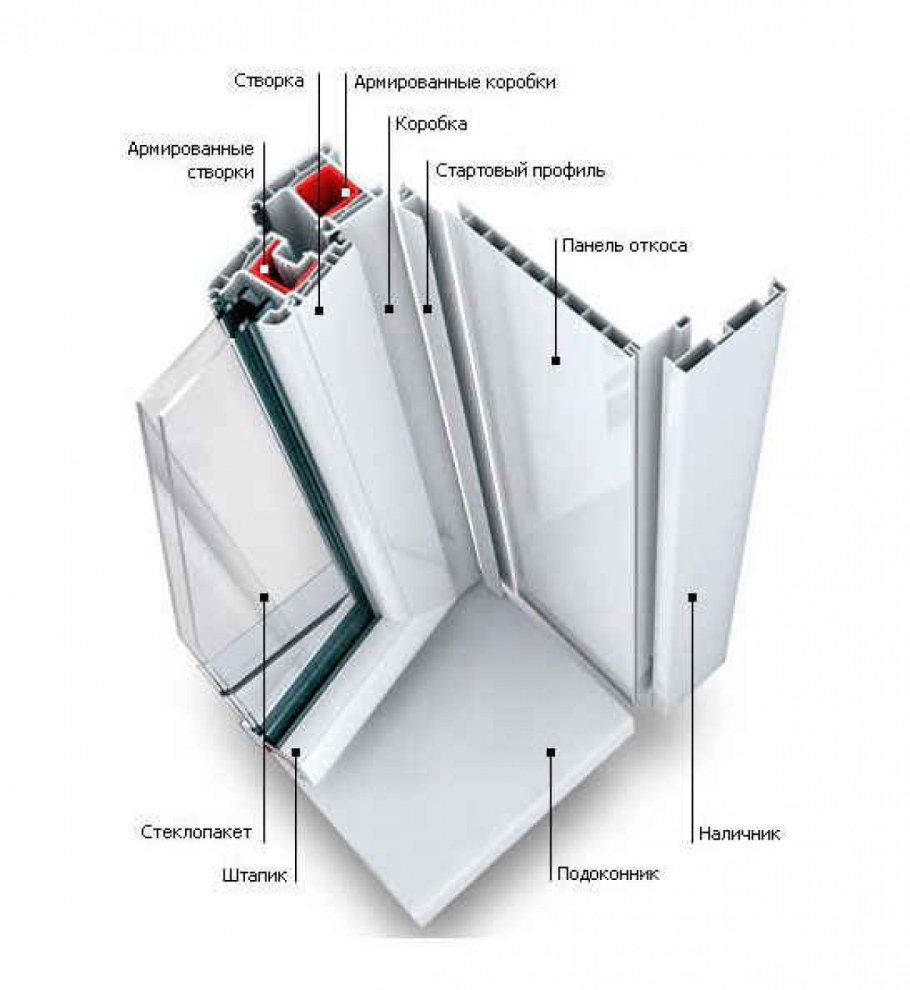 Створка
Армированные коробки
Коробка
Армированные створки
Стартовый профиль
Панель откоса
Стеклопакет
Штапик
Подоконник
Наличник