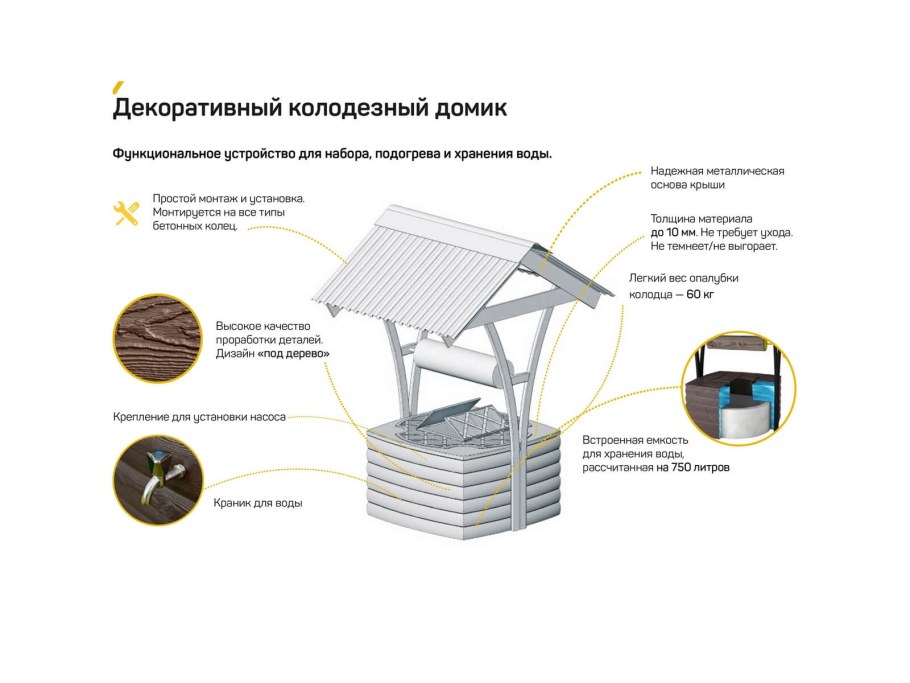 Декоративный колодезный домик

Функциональное устройство для набора, подогрева и хранения воды.

Простой монтаж и установка. Монтируется на все типы бетонных колец.

Высокое качество проработки деталей. Дизайн «под дерево»

Крепление для установки насоса

Краник для воды

Надежная металлическая основа крыши

Толщина материала до 10 мм. Не требует ухода. Не темнеет/не выгорает.

Легкий вес опалубки колодца — 60 кг

Встроенная емкость для хранения воды, рассчитанная на 750 литров