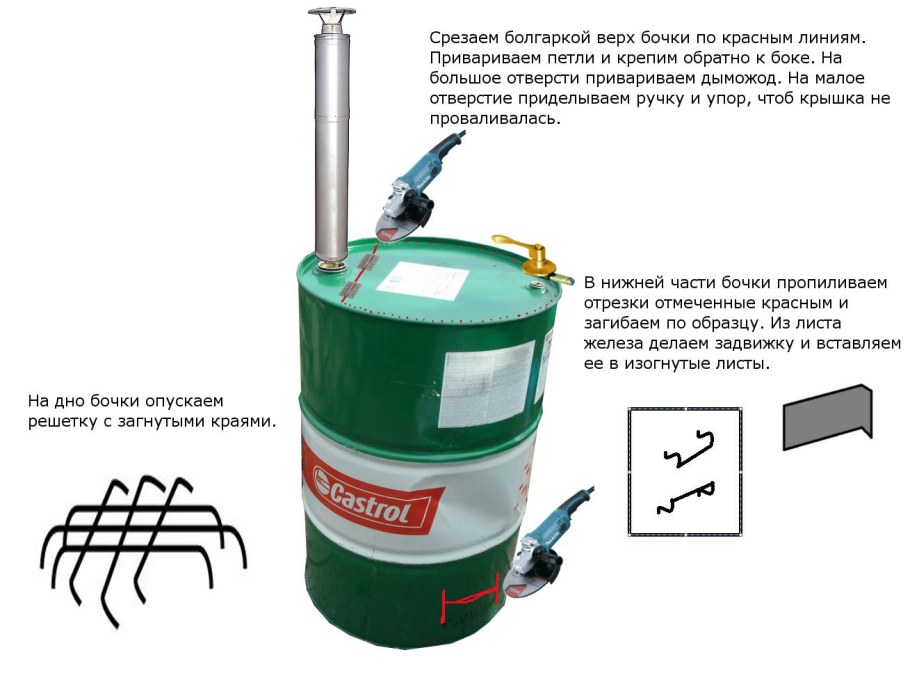 Срезаем болгаркой верх бочки по красным линиям. Привариваем петли и крепим обратно к боке. На большое отверсти привариваем дыможод. На малое отверстие приделываем ручку и упор, чтоб крышка не проваливалась.

В нижней части бочки пропиливаем отрезки отмеченные красным и загибаем по образцу. Из листа железа делаем задвижку и вставляем ее в изогнутые листы.

На дно бочки опускаем решетку с загнутыми краями.

Castrol