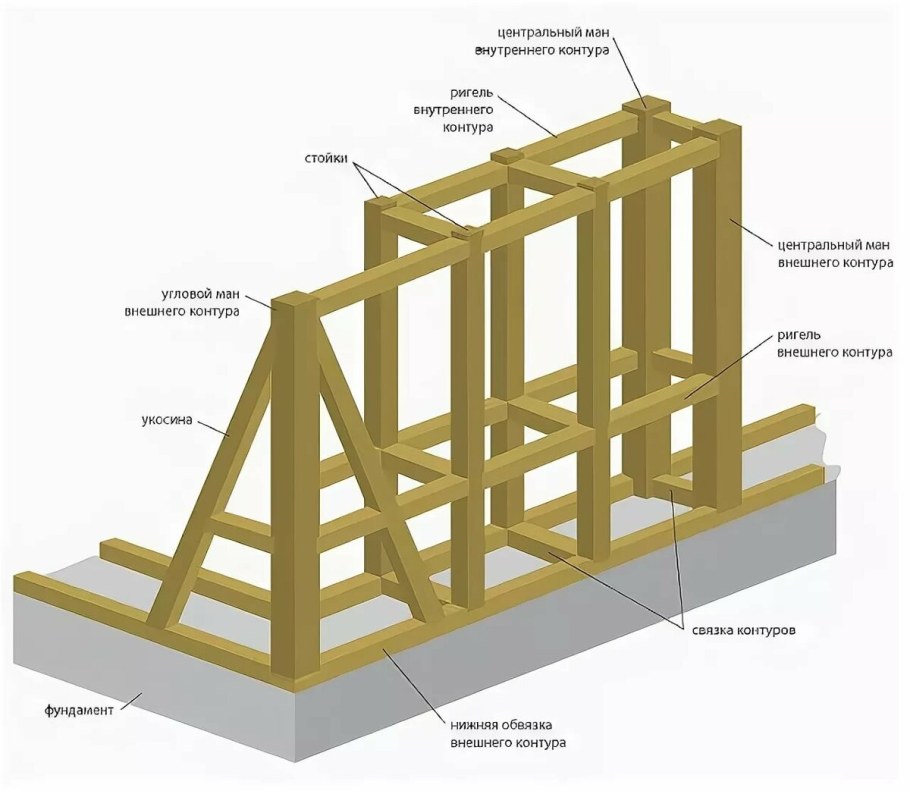 центральный ман внутреннего контура

ригель внутреннего контура

стойки

центральный ман внешнего контура

угловой ман внешнего контура

ригель внешнего контура

укосина

связка контуров

фундамент

нижняя обвязка внешнего контура