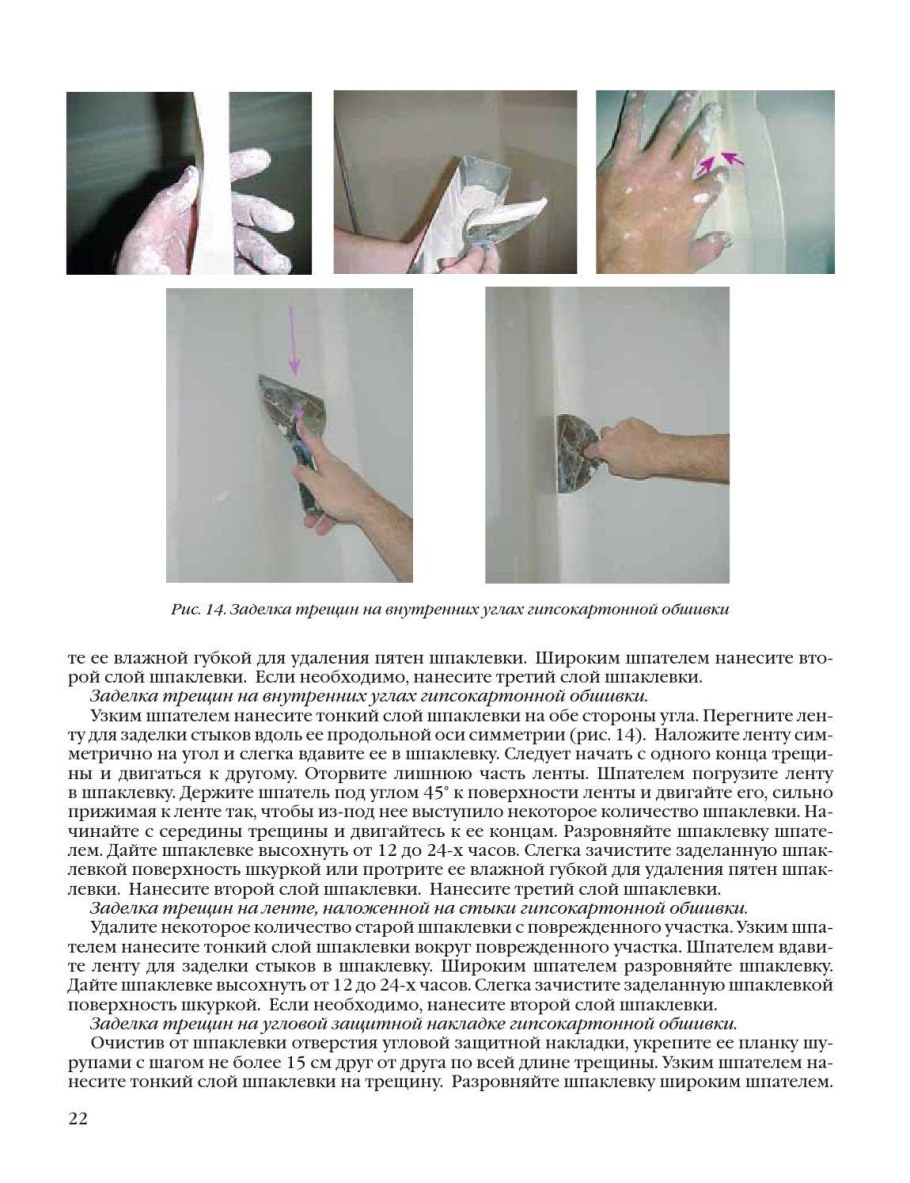 Рис. 14. Заделка трещин на внутренних углах гипсокартонной обшивки

те ее влажной губкой для удаления пятен шпаклевки. Широким шпателем нанесите второй слой шпаклевки. Если необходимо, нанесите третий слой шпаклевки.

Заделка трещин на внутренних углах гипсокартонной обшивки.

Узким шпателем нанесите тонкий слой шпаклевки на обе стороны угла. Перегните ленту для заделки стыков вдоль ее продольной оси симметрии (рис. 14). Наложите ленту симметрично на угол и слегка вдавите ее в шпаклевку. Следует начать с одного конца трещины и двигаться к другому. Оторвите лишнюю часть ленты. Шпателем погрузите ленту в шпаклевку. Держите шпатель под углом 45° к поверхности ленты и двигайте его, сильно прижимая к ленте так, чтобы из-под нее выступило некоторое количество шпаклевки. Начинайте с середины трещины и двигайтесь к ее концам. Разровняйте шпаклевку шпателем. Дайте шпаклевке высохнуть от 12 до 24-х часов. Слегка зачистите заделанную шпаклевкой поверхность шкуркой или протрите ее влажной губкой для удаления пятен шпаклевки. Нанесите второй слой шпаклевки. Нанесите третий слой шпаклевки.

Заделка трещин на ленте, наложенной на стыки гипсокартонной обшивки.

Удалите некоторое количество старой шпаклевки с поврежденного участка. Узким шпателем нанесите тонкий слой шпаклевки вокруг поврежденного участка. Шпателем вдавите ленту для заделки стыков в шпаклевку. Широким шпателем разровняйте шпаклевку. Дайте шпаклевке высохнуть от 12 до 24-х часов. Слегка зачистите заделанную шпаклевкой поверхность шкуркой. Если необходимо, нанесите второй слой шпаклевки.

Заделка трещин на угловой защитной накладке гипсокартонной обшивки.

Очистив от шпаклевки отверстия угловой защитной накладки, укрепите ее планку шурупами с шагом не более 15 см друг от друга по всей длине трещины. Узким шпателем нанесите тонкий слой шпаклевки на трещину. Разровняйте шпаклевку широким шпателем.

22