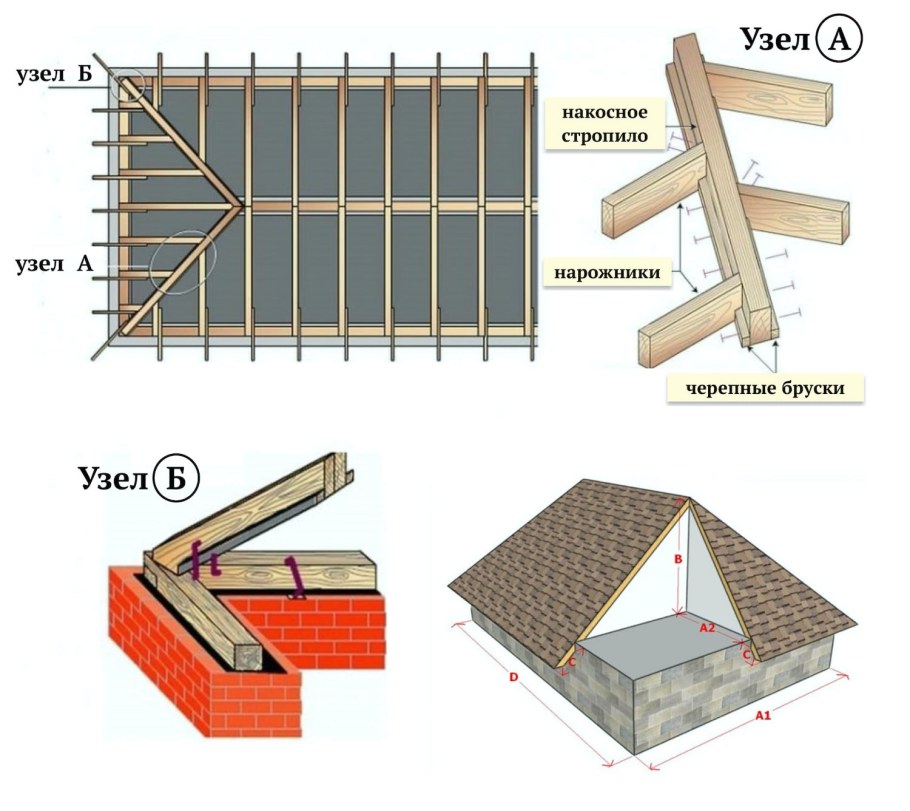 узел Б

узел А

Узел А

накосное стропило

нарожники

черепные бруски

Узел Б

B

A2

C

C

D

A1