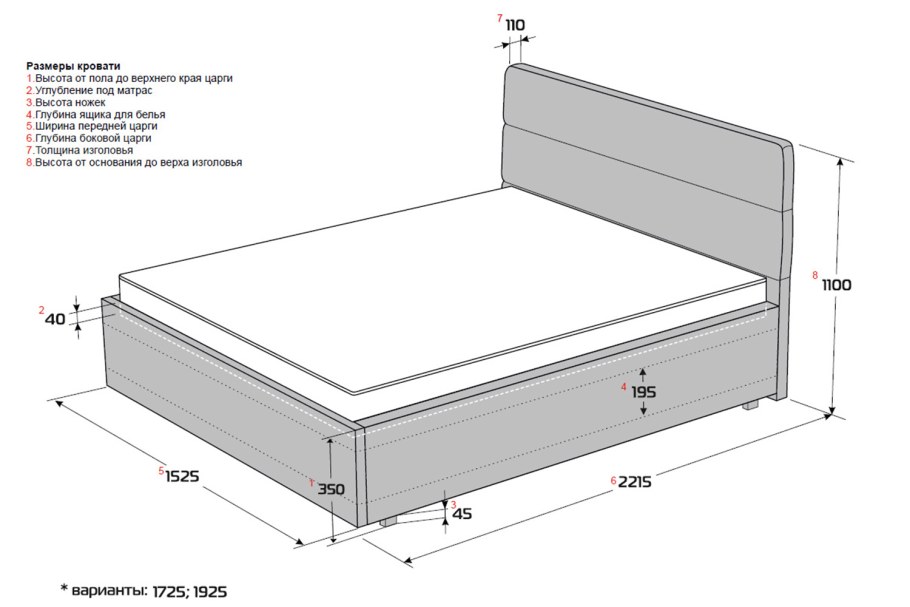 Размеры кровати
1.Высота от пола до верхнего края царги
2.Углубление под матрас
3.Высота ножек
4.Глубина ящика для белья
5.Ширина передней царги
6.Глубина боковой царги
7.Толщина изголовья
8.Высота от основания до верха изголовья

7 110

8 1100

2 40

4 195

5 1525

1 350

3 45

6 2215

* варианты: 1725; 1925