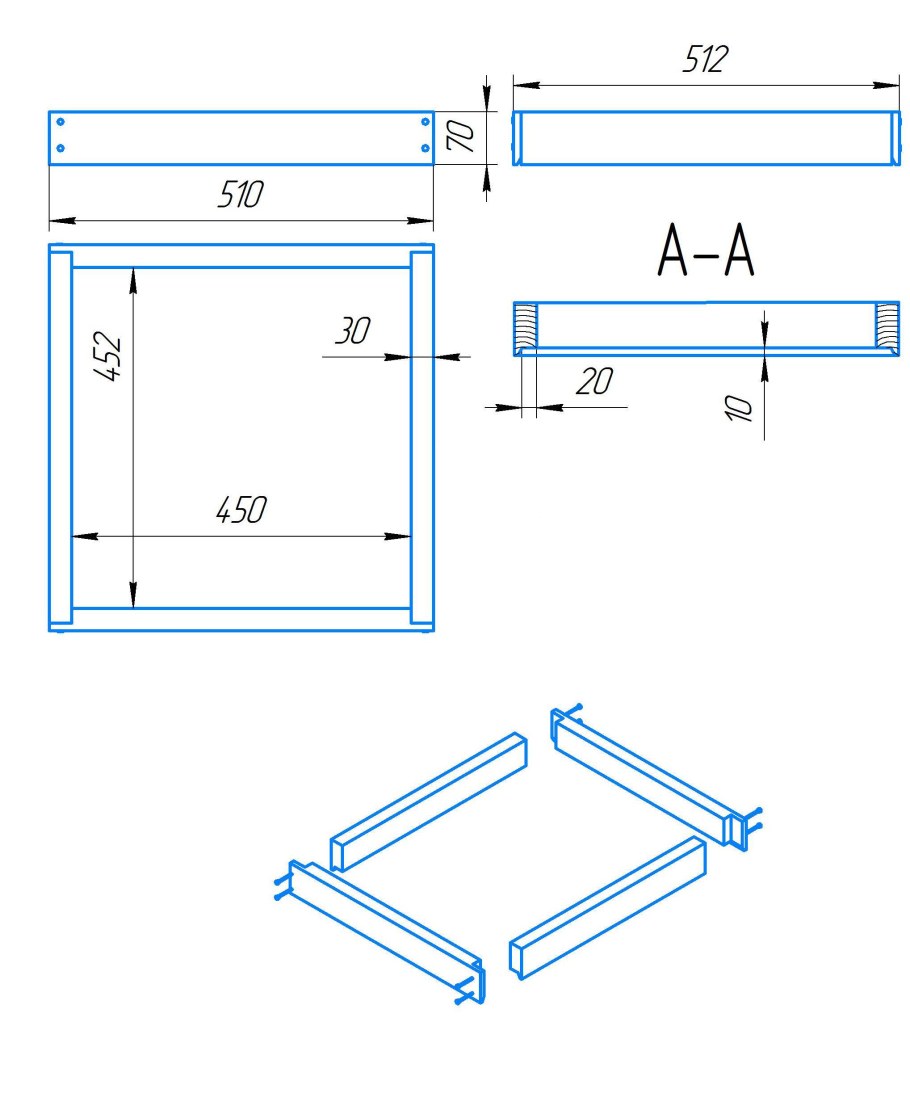 512

70

510

A–A

452

30

20

10

450