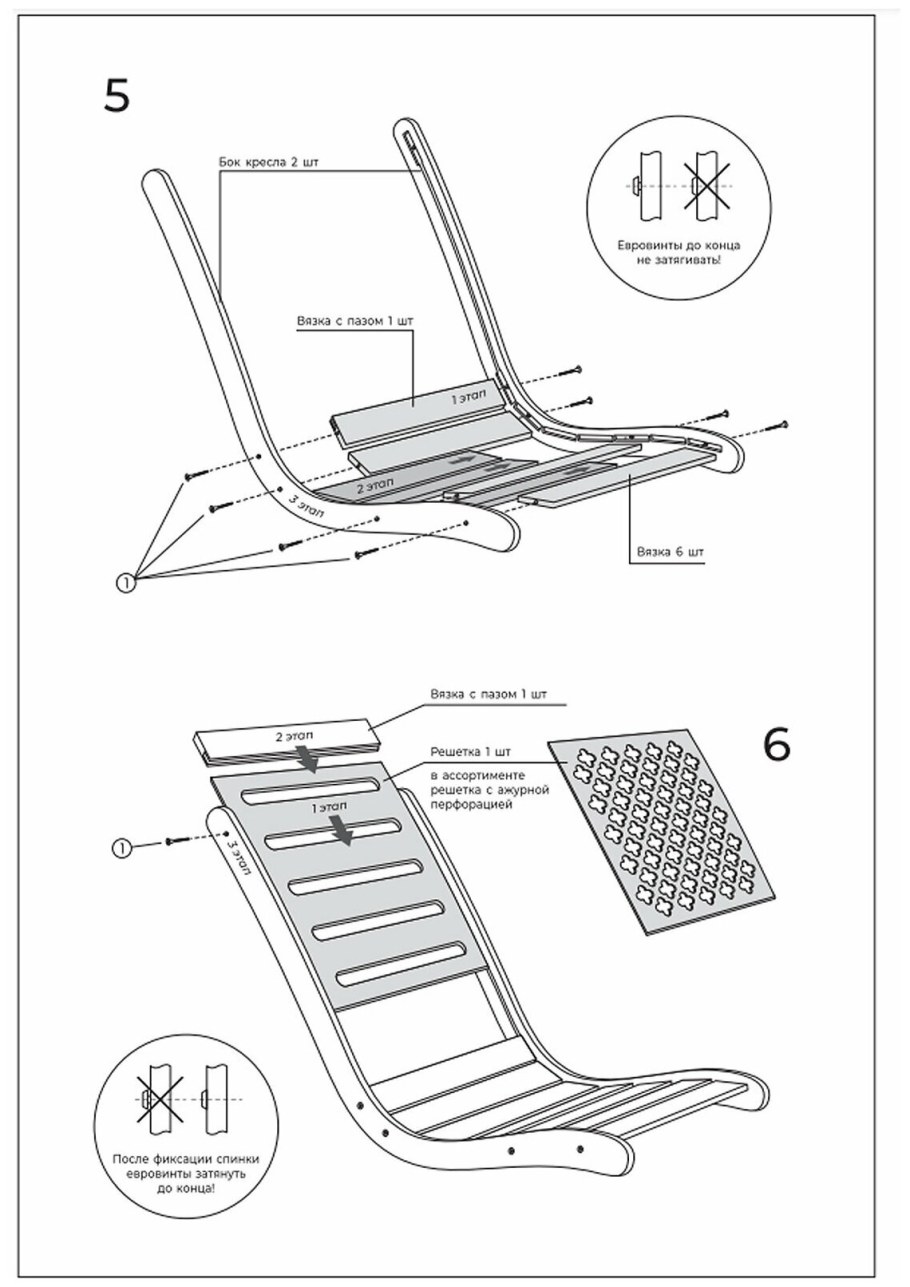 5

Бок кресла 2 шт

Евровинты до конца не затягивать!

Вязка с пазом 1 шт

1 этап

2 этап

3 этап

Вязка 6 шт

1

Вязка с пазом 1 шт

2 этап

Решетка 1 шт

в ассортименте решетка с ажурной перфорацией

6

1 этап

1

3 этап

После фиксации спинки евровинты затянуть до конца!