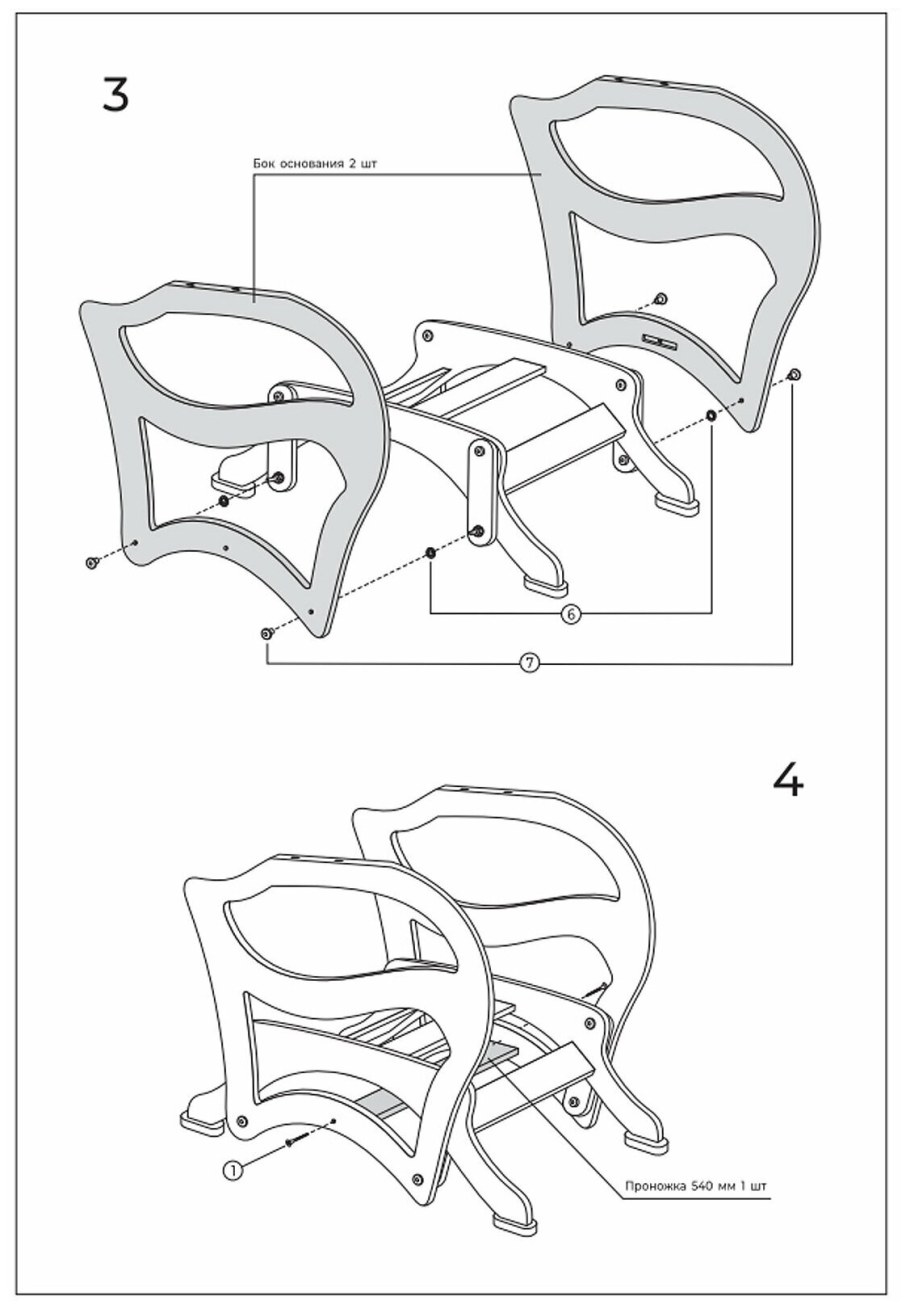 3

Бок основания 2 шт

6

7

4

1

Проножка 540 мм 1 шт