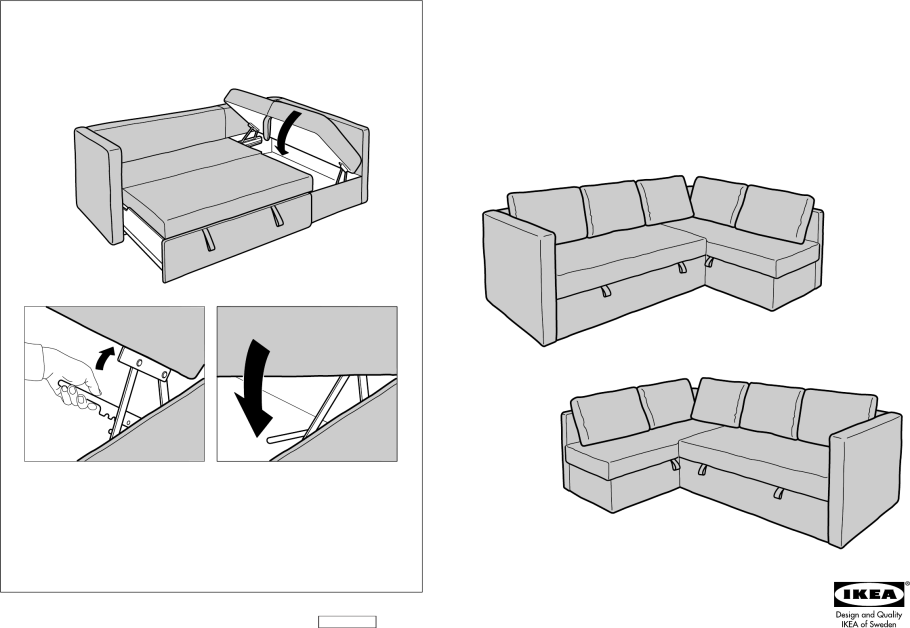 IKEA®

Design and Quality
IKEA of Sweden