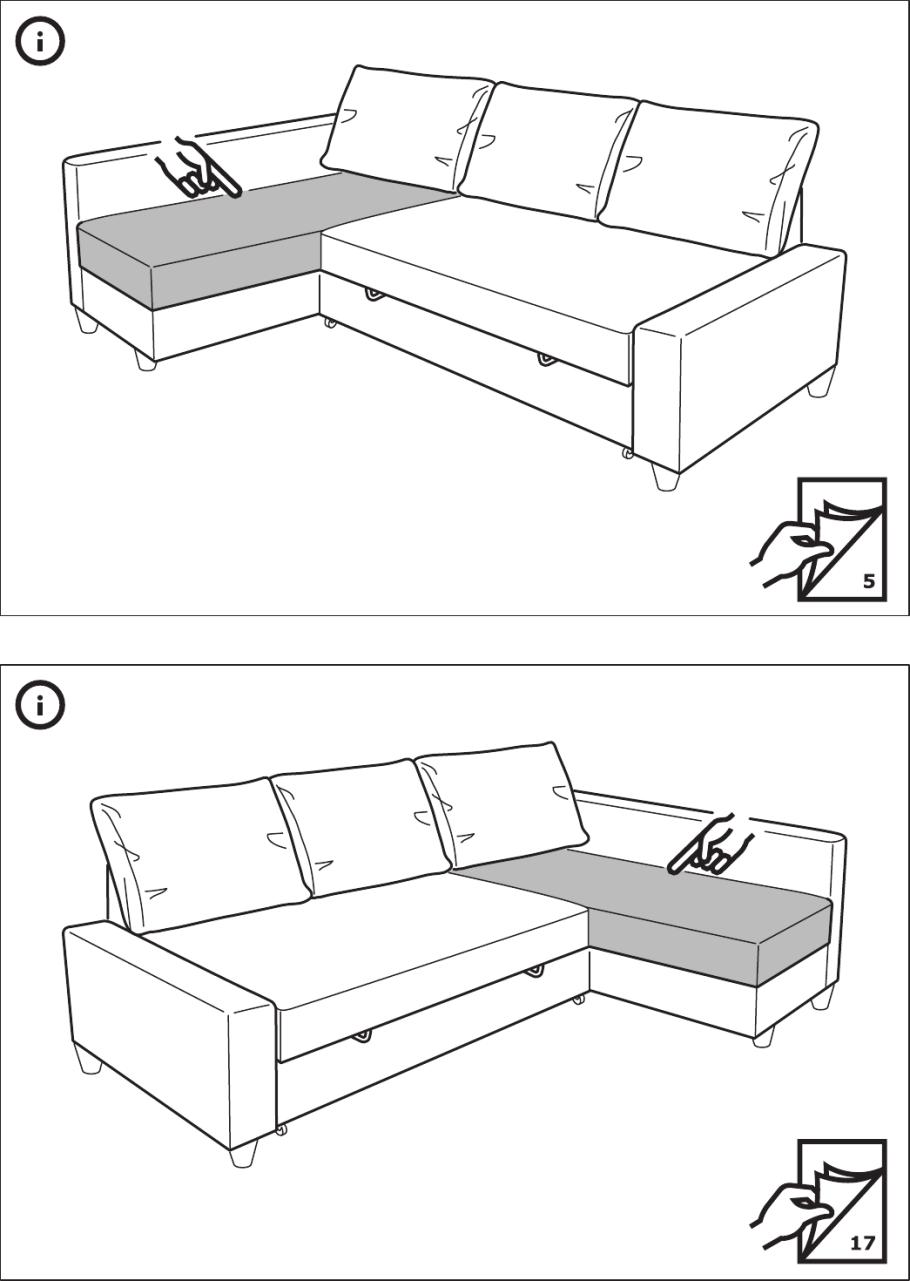 i

5

i

17