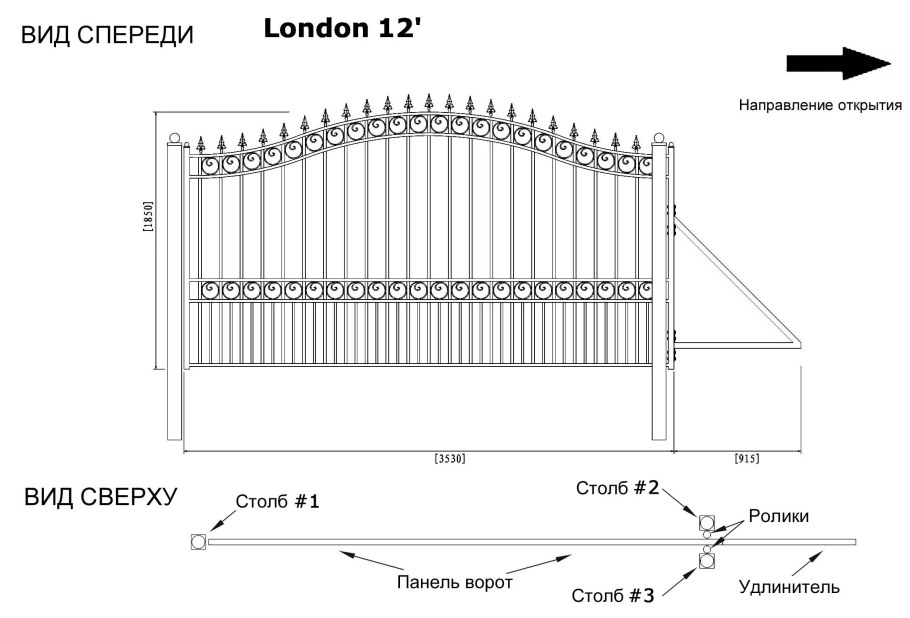 ВИД СПЕРЕДИ

London 12'

Направление открытия

[1850]

[3530]

[915]

ВИД СВЕРХУ

Столб #1

Столб #2

Ролики

Панель ворот

Столб #3

Удлинитель