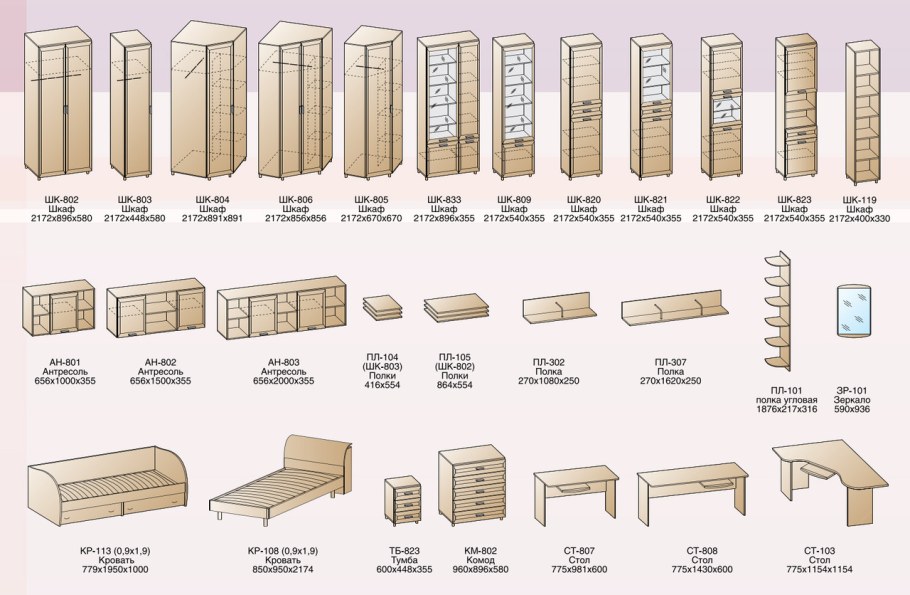 ШК-802
Шкаф
2172х896х580

ШК-803
Шкаф
2172х448х580

ШК-804
Шкаф
2172х891х891

ШК-806
Шкаф
2172х856х856

ШК-805
Шкаф
2172х670х670

ШК-833
Шкаф
2172х896х355

ШК-809
Шкаф
2172х540х355

ШК-820
Шкаф
2172х540х355

ШК-821
Шкаф
2172х540х355

ШК-822
Шкаф
2172х540х355

ШК-823
Шкаф
2172х540х355

ШК-119
Шкаф
2172х400х330

АН-801
Антресоль
656х1000х355

АН-802
Антресоль
656х1500х355

АН-803
Антресоль
656х2000х355

ПЛ-104
(ШК-803)
Полки
416х554

ПЛ-105
(ШК-802)
Полки
864х554

ПЛ-302
Полка
270х1080х250

ПЛ-307
Полка
270х1620х250

ПЛ-101
полка угловая
1876х217х316

ЗР-101
Зеркало
590х936

КР-113 (0,9х1,9)
Кровать
779х1950х1000

КР-108 (0,9х1,9)
Кровать
850х950х2174

ТБ-823
Тумба
600х448х355

КМ-802
Комод
960х896х580

СТ-807
Стол
775х981х600

СТ-808
Стол
775х1430х600

СТ-103
Стол
775х1154х1154