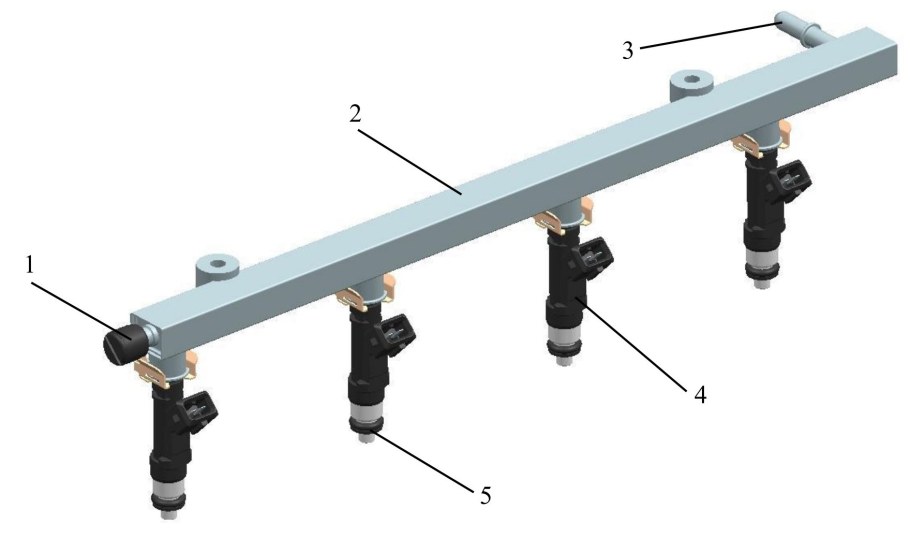 3
2
1
4
5