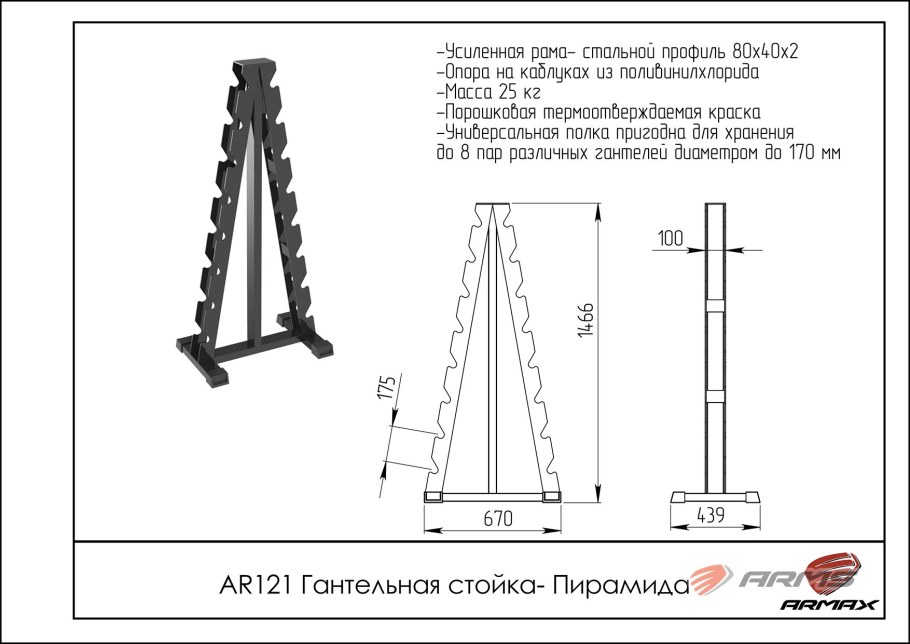 -Усиленная рама- стальной профиль 80х40х2
-Опора на каблуках из поливинилхлорида
-Масса 25 кг
-Порошковая термоотверждаемая краска
-Универсальная полка пригодна для хранения до 8 пар различных гантелей диаметром до 170 мм

100

1466

175

670

439

AR121 Гантельная стойка- Пирамида

ARMS

ARMAX