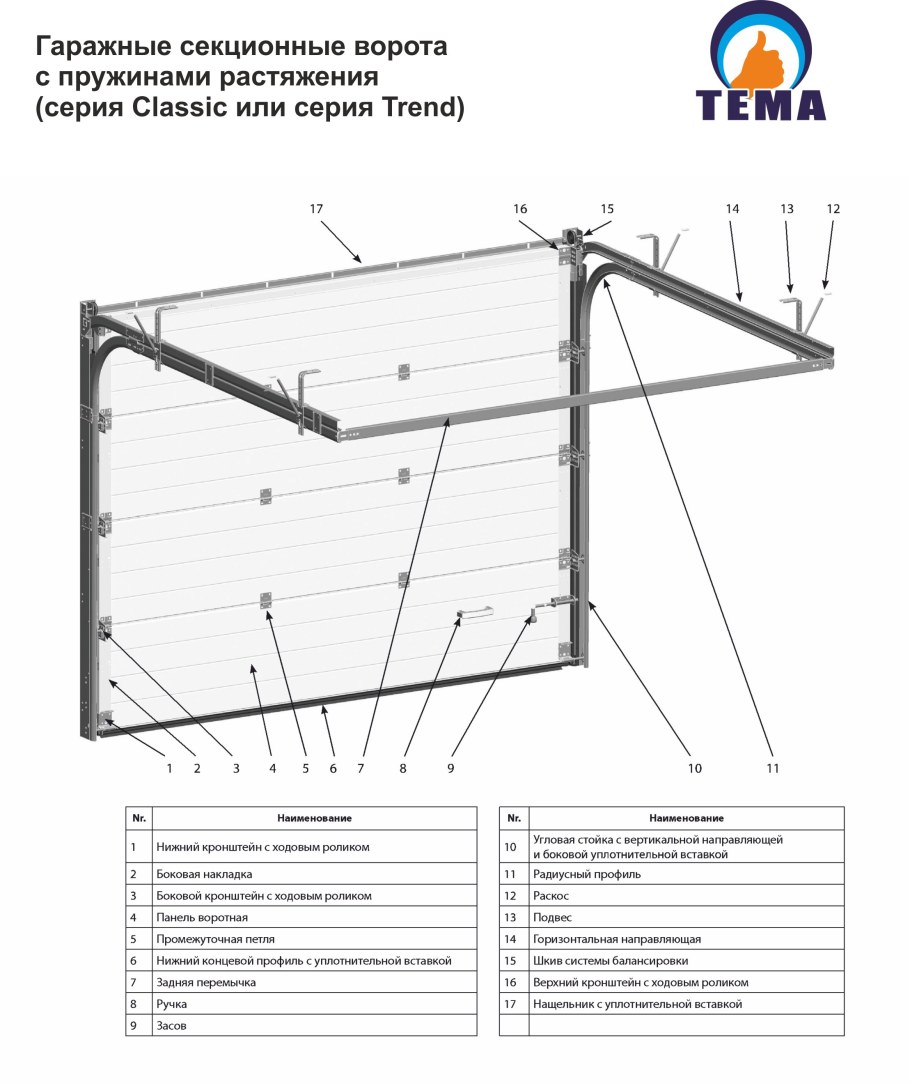 Гаражные секционные ворота с пружинами растяжения (серия Classic или серия Trend)

ТЕМА

17
16
15
14
13
12

1 2 3 4 5 6 7 8 9 10 11

| Nr. | Наименование |
|---|---|
| 1 | Нижний кронштейн с ходовым роликом |
| 2 | Боковая накладка |
| 3 | Боковой кронштейн с ходовым роликом |
| 4 | Панель воротная |
| 5 | Промежуточная петля |
| 6 | Нижний концевой профиль с уплотнительной вставкой |
| 7 | Задняя перемычка |
| 8 | Ручка |
| 9 | Засов |

| Nr. | Наименование |
|---|---|
| 10 | Угловая стойка с вертикальной направляющей и боковой уплотнительной вставкой |
| 11 | Радиусный профиль |
| 12 | Раскос |
| 13 | Подвес |
| 14 | Горизонтальная направляющая |
| 15 | Шкив системы балансировки |
| 16 | Верхний кронштейн с ходовым роликом |
| 17 | Нащельник с уплотнительной вставкой |
| | |