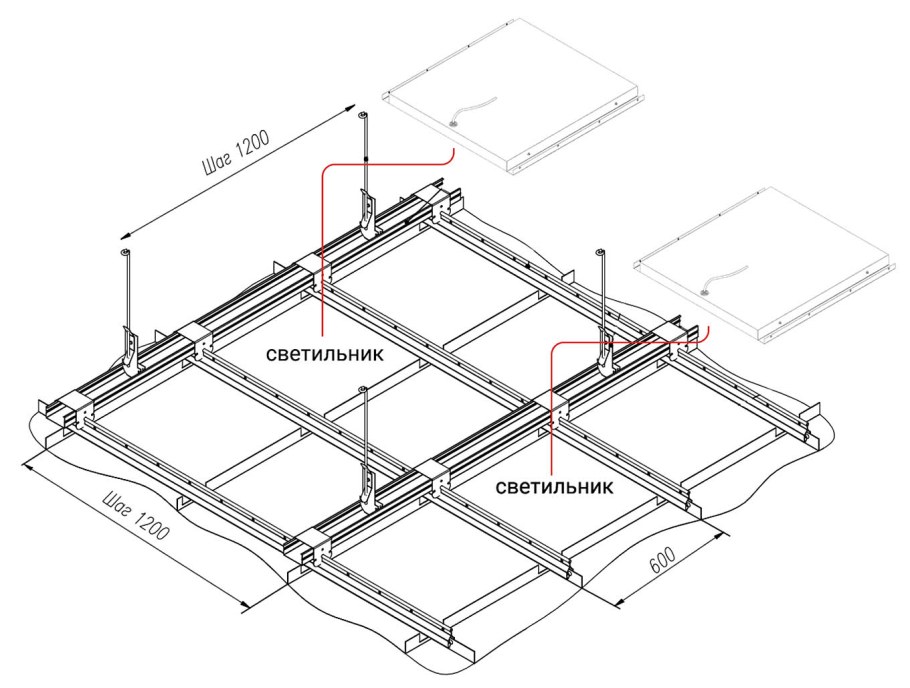 Шаг 1200

светильник

светильник

Шаг 1200

600