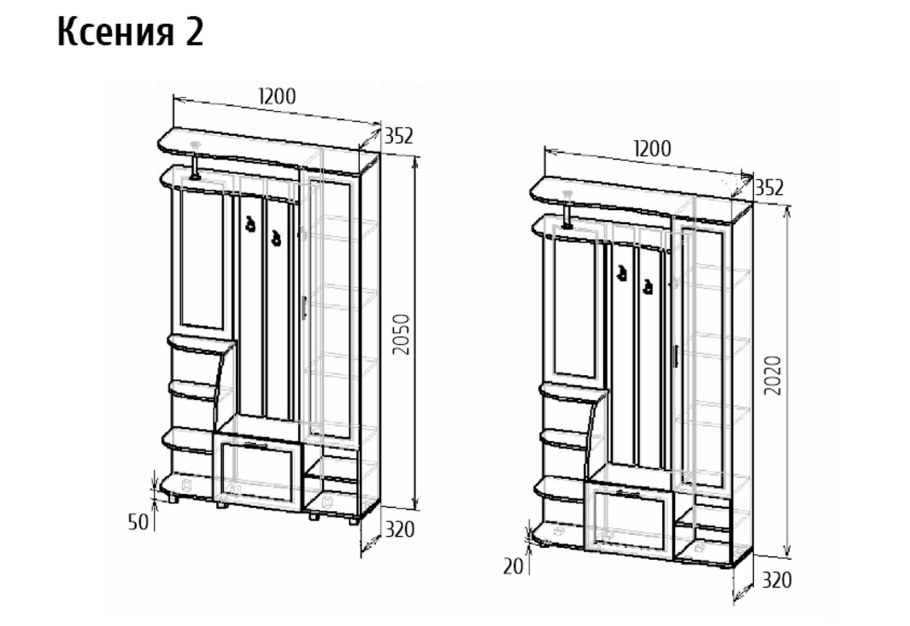 Ксения 2

1200
352
2050
50
320

1200
352
2020
20
320