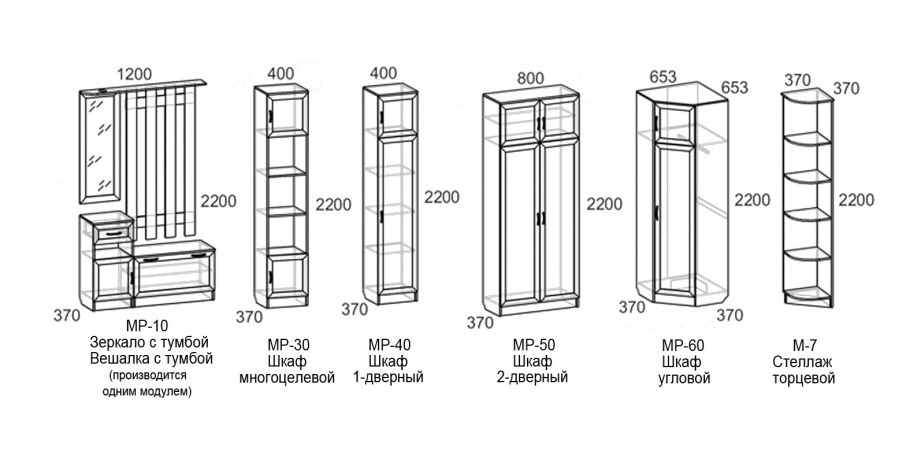 1200
2200
370
МР-10
Зеркало с тумбой
Вешалка с тумбой
(производится
одним модулем)

400
2200
370
МР-30
Шкаф
многоцелевой

400
2200
370
МР-40
Шкаф
1-дверный

800
2200
370
МР-50
Шкаф
2-дверный

653
653
2200
370
370
МР-60
Шкаф
угловой

370
370
2200
М-7
Стеллаж
торцевой