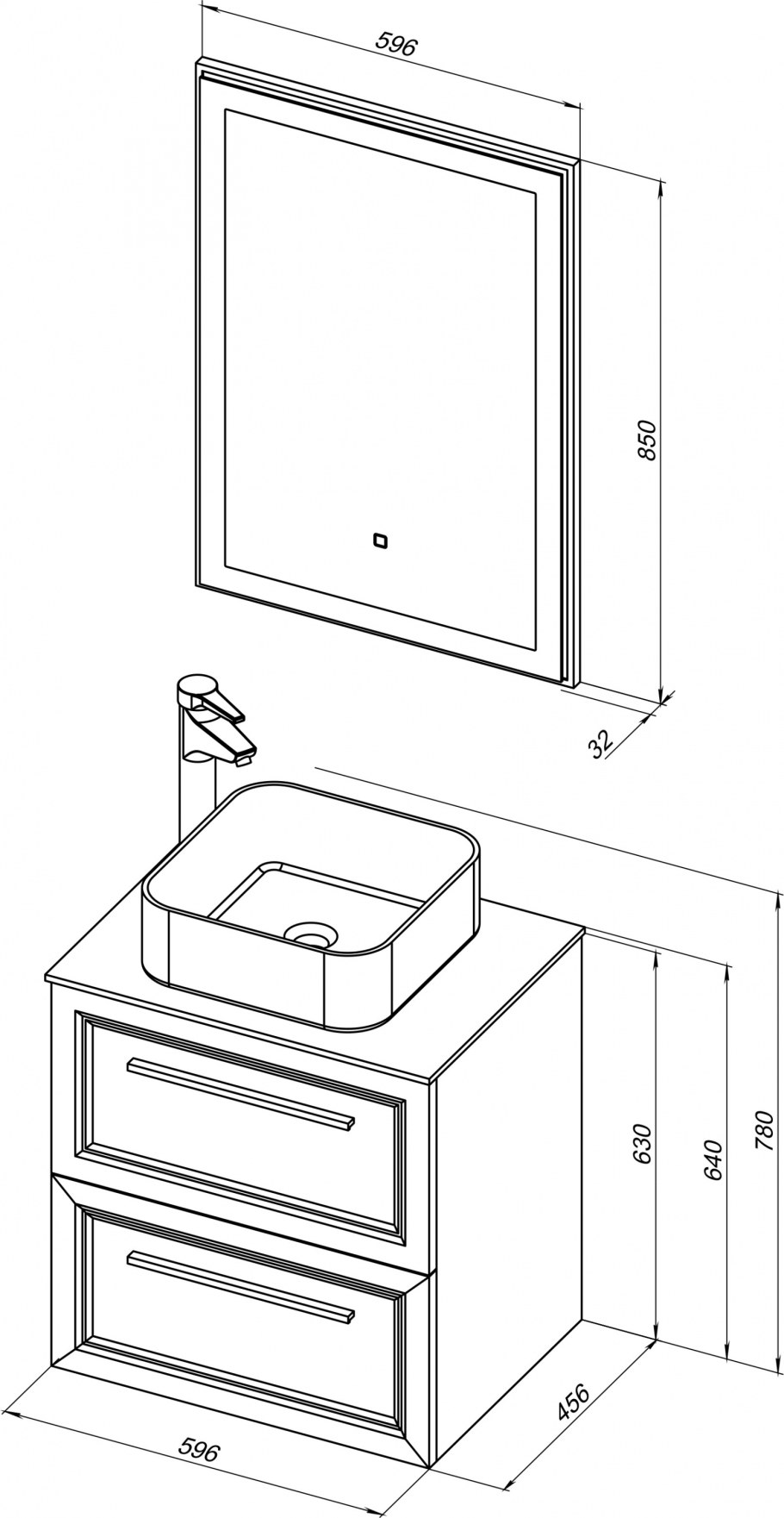 596

850

32

630

640

780

456

596