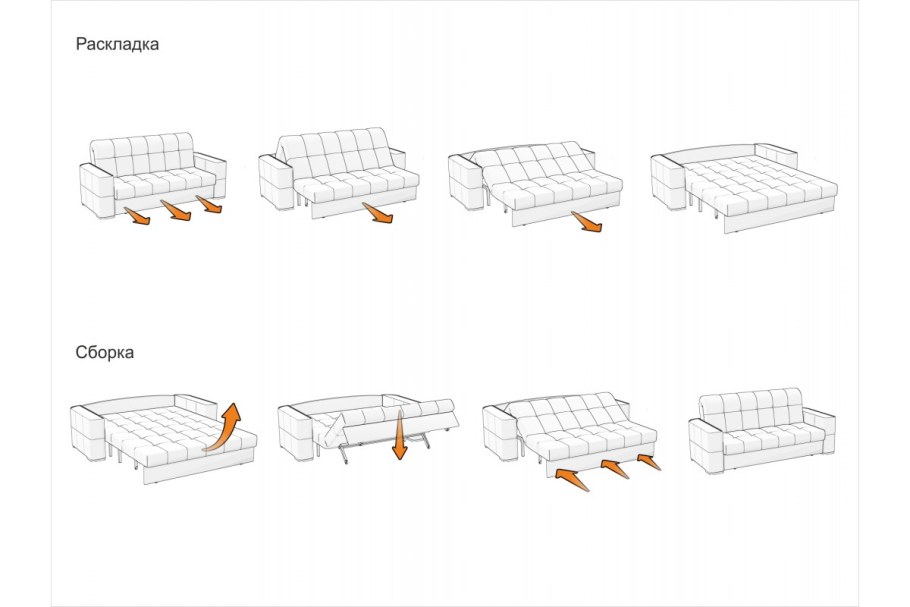 Раскладка

Сборка