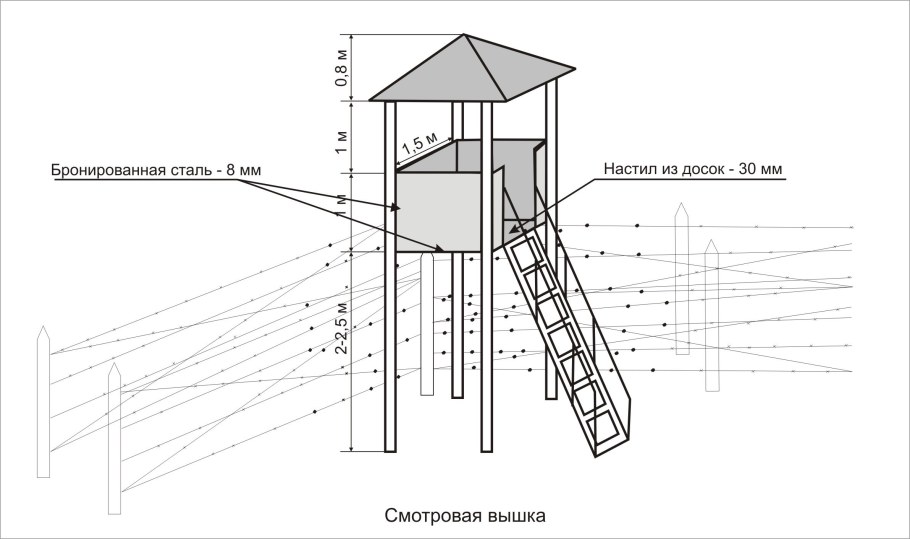 0,8 м

1 м

1,5 м

1 м

2-2,5 м

Бронированная сталь - 8 мм

Настил из досок - 30 мм

Смотровая вышка