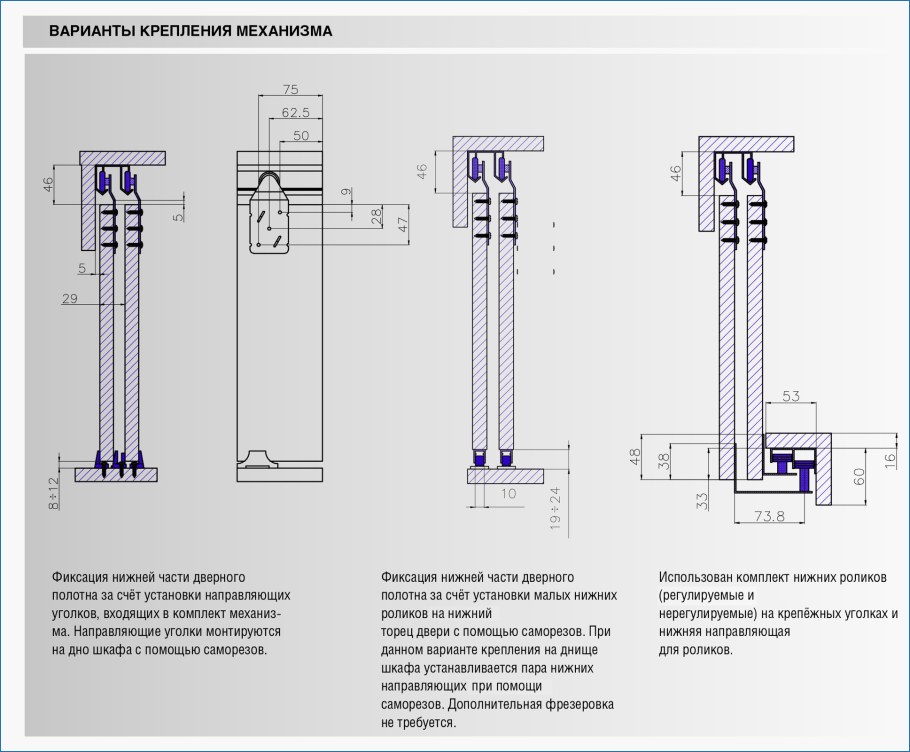 ВАРИАНТЫ КРЕПЛЕНИЯ МЕХАНИЗМА

46
5
5
29
8÷12

75
62.5
50
9
28
47

46
10
19÷24

46
53
48
38
33
73.8
60
16

Фиксация нижней части дверного полотна за счёт установки направляющих уголков, входящих в комплект механизма. Направляющие уголки монтируются на дно шкафа с помощью саморезов.

Фиксация нижней части дверного полотна за счёт установки малых нижних роликов на нижний торец двери с помощью саморезов. При данном варианте крепления на днище шкафа устанавливается пара нижних направляющих при помощи саморезов. Дополнительная фрезеровка не требуется.

Использован комплект нижних роликов (регулируемые и нерегулируемые) на крепёжных уголках и нижняя направляющая для роликов.