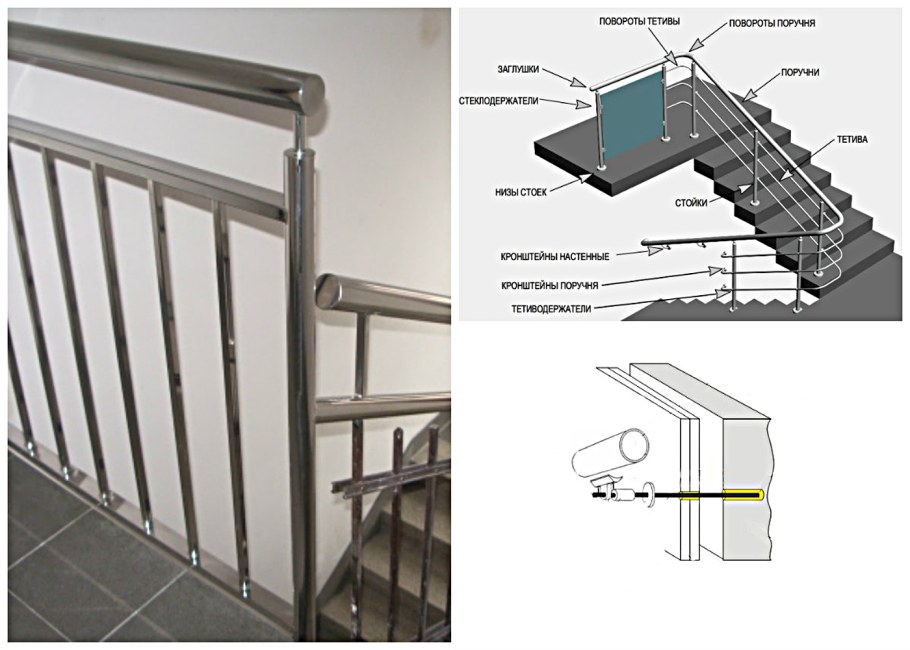 ПОВОРОТЫ ТЕТИВЫ
ПОВОРОТЫ ПОРУЧНЯ
ЗАГЛУШКИ
ПОРУЧНИ
СТЕКЛОДЕРЖАТЕЛИ
ТЕТИВА
НИЗЫ СТОЕК
СТОЙКИ
КРОНШТЕЙНЫ НАСТЕННЫЕ
КРОНШТЕЙНЫ ПОРУЧНЯ
ТЕТИВОДЕРЖАТЕЛИ