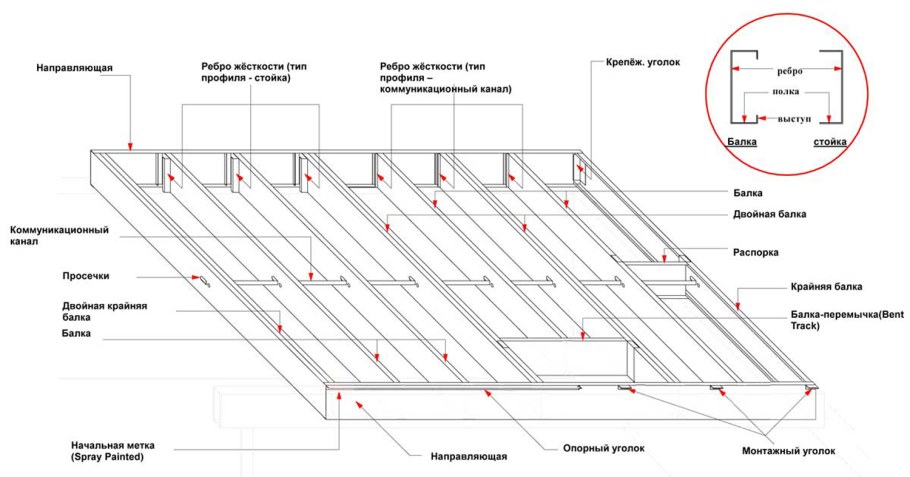 Направляющая

Ребро жёсткости (тип профиля - стойка)

Ребро жёсткости (тип профиля – коммуникационный канал)

Крепёж. уголок

ребро

полка

выступ

Балка

стойка

Балка

Двойная балка

Распорка

Крайняя балка

Балка-перемычка(Bent Track)

Коммуникационный канал

Просечки

Двойная крайняя балка

Балка

Начальная метка (Spray Painted)

Направляющая

Опорный уголок

Монтажный уголок