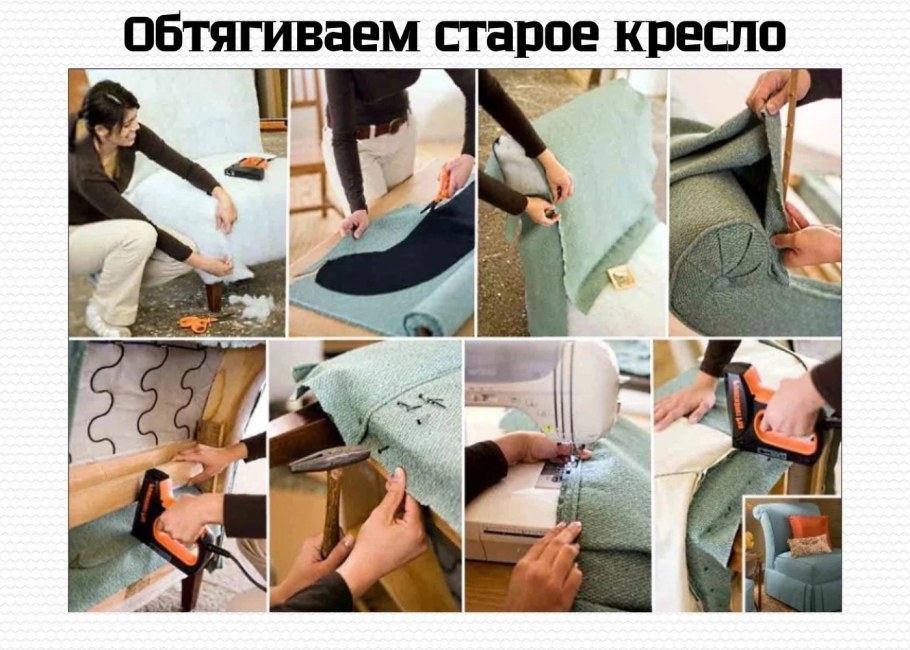 Обтягиваем старое кресло