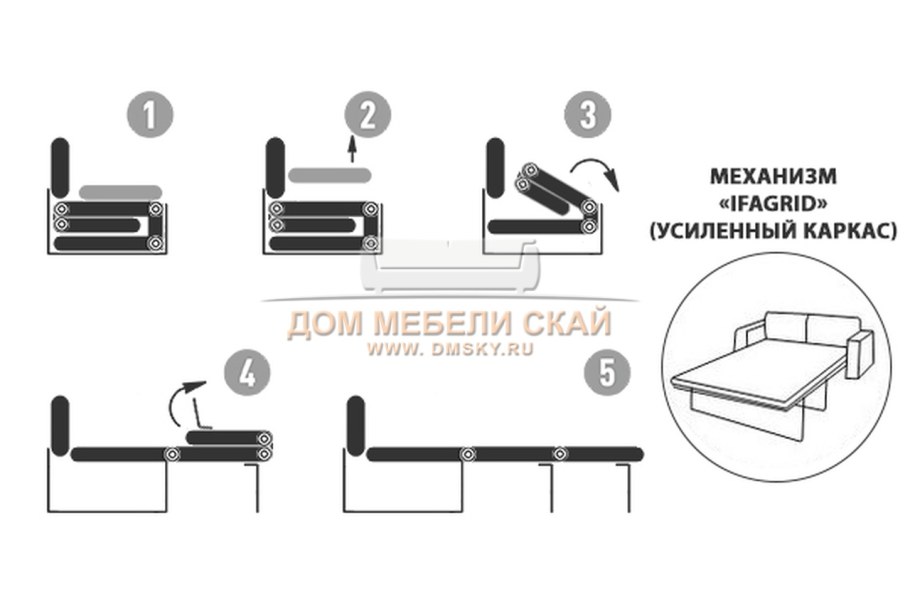 1

2

3

МЕХАНИЗМ «IFAGRID» (УСИЛЕННЫЙ КАРКАС)

ДОМ МЕБЕЛИ СКАЙ
WWW. DMSKY.RU

4

5