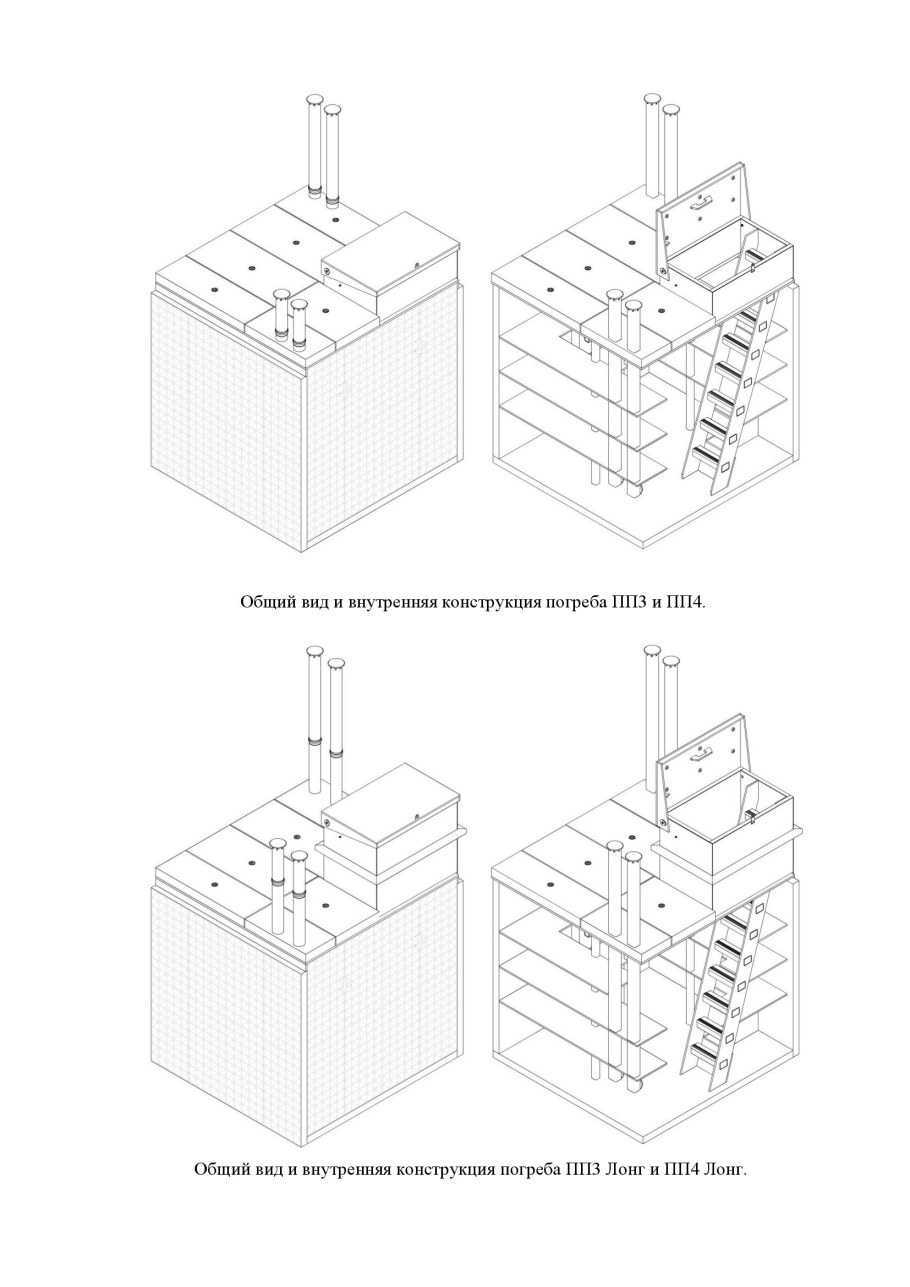 Общий вид и внутренняя конструкция погреба ПП3 и ПП4.

Общий вид и внутренняя конструкция погреба ПП3 Лонг и ПП4 Лонг.